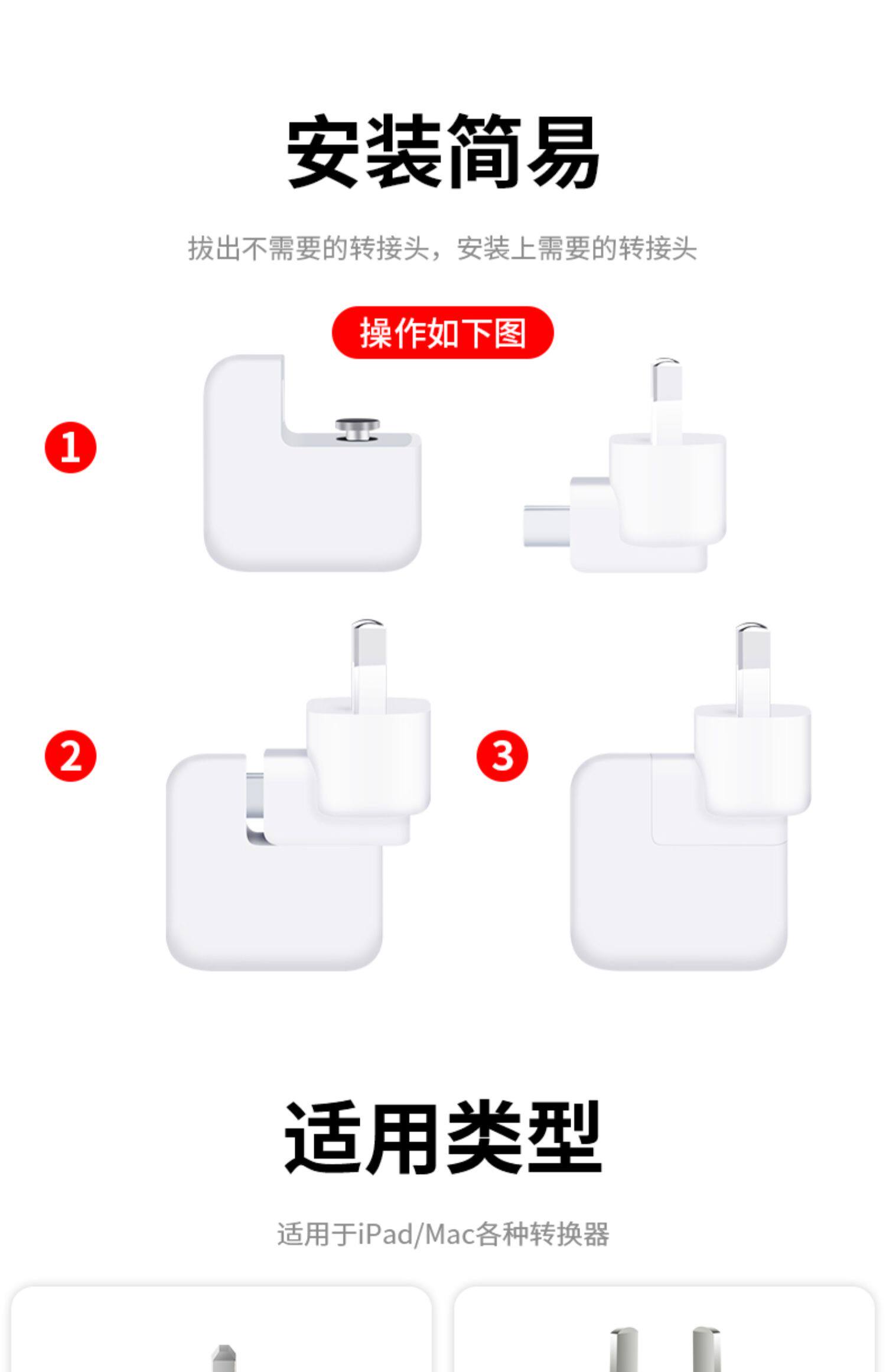 安装简易

拔出不需要的转接头，安装上需要的转接头

操作如下图

1

2

3

适用类型

适用于iPad/Mac各种转换器