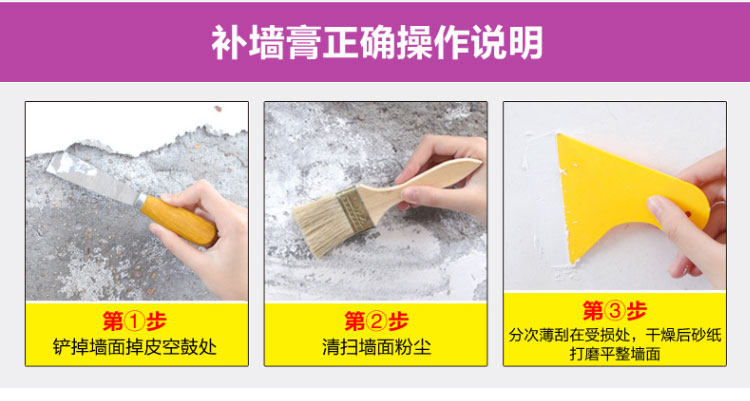 补墙膏正确操作说明

第①步
铲掉墙面掉皮空鼓处

第②步
清扫墙面粉尘

第③步
分次薄刮在受损处，干燥后砂纸打磨平整墙面