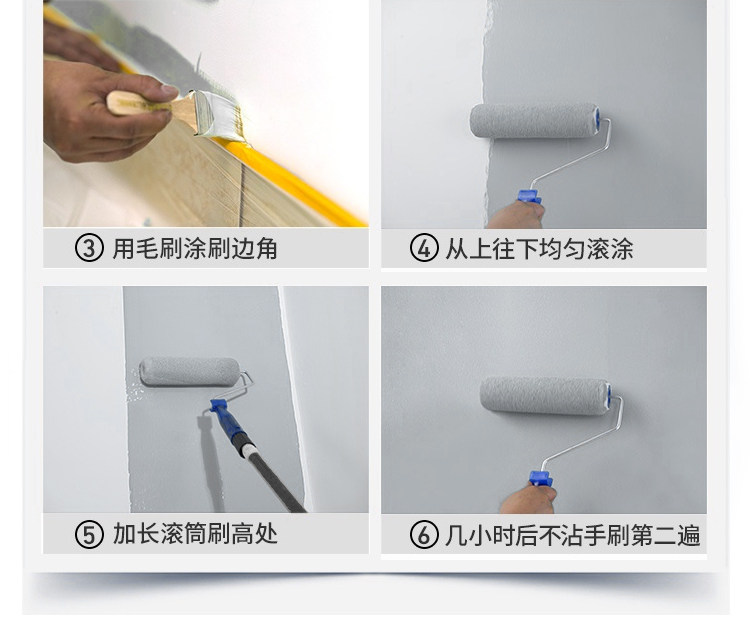 ③ 用毛刷涂刷边角

④ 从上往下均匀滚涂

⑤ 加长滚筒刷高处

⑥ 几小时后不沾手刷第二遍