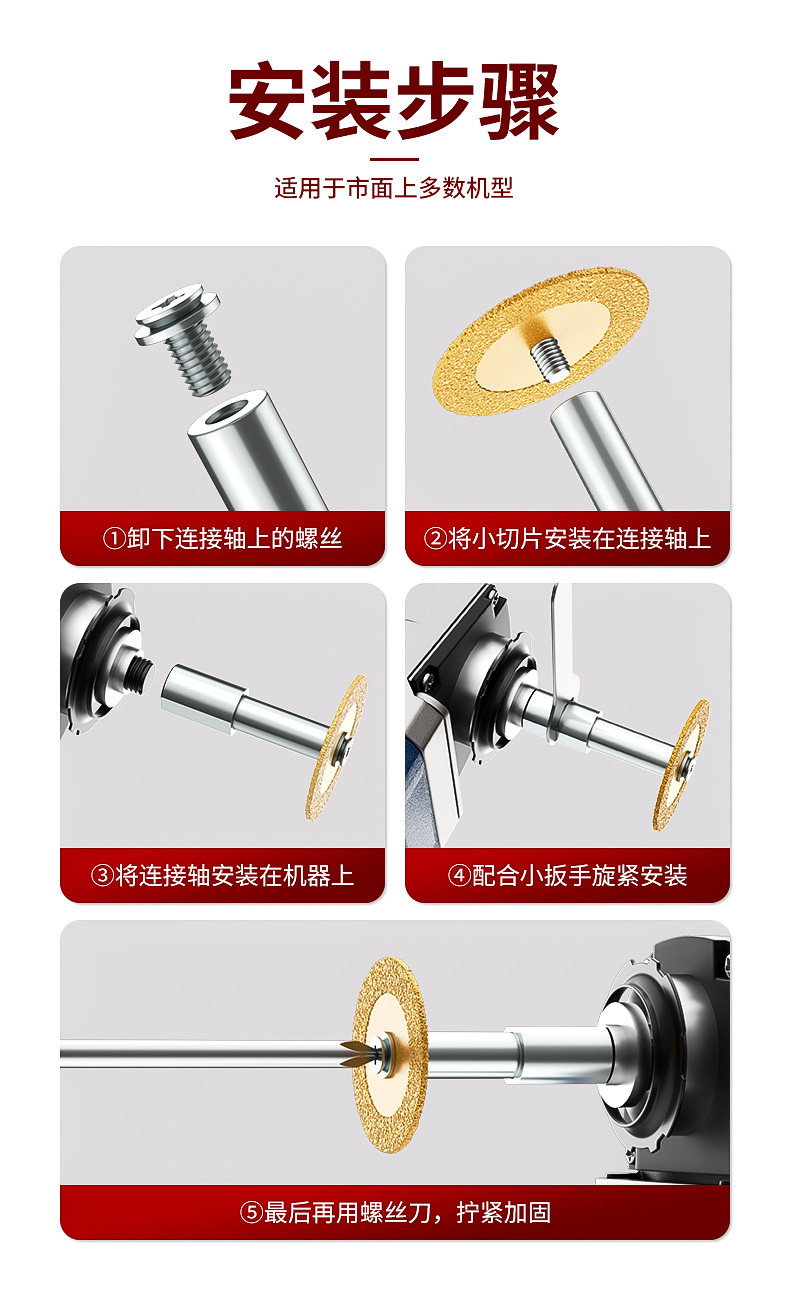 安装步骤

适用于市面上多数机型

①卸下连接轴上的螺丝

②将小切片安装在连接轴上

③将连接轴安装在机器上

④配合小扳手旋紧安装

⑤最后再用螺丝刀，拧紧加固