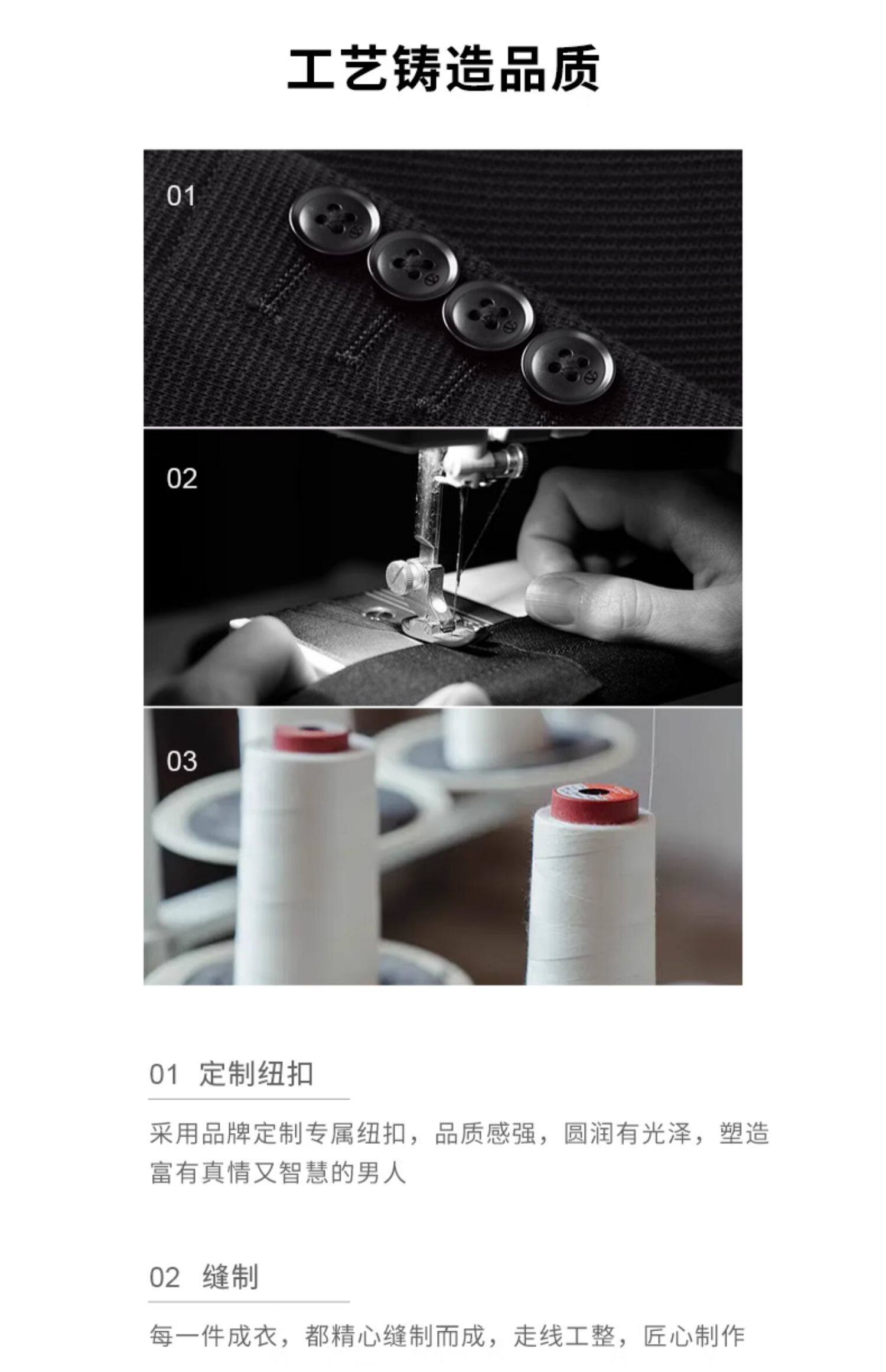 工艺铸造品质

01

02

03

01 定制纽扣

采用品牌定制专属纽扣，品质感强，圆润有光泽，塑造富有真情又智慧的男人

02 缝制

每一件成衣，都精心缝制而成，走线工整，匠心制作