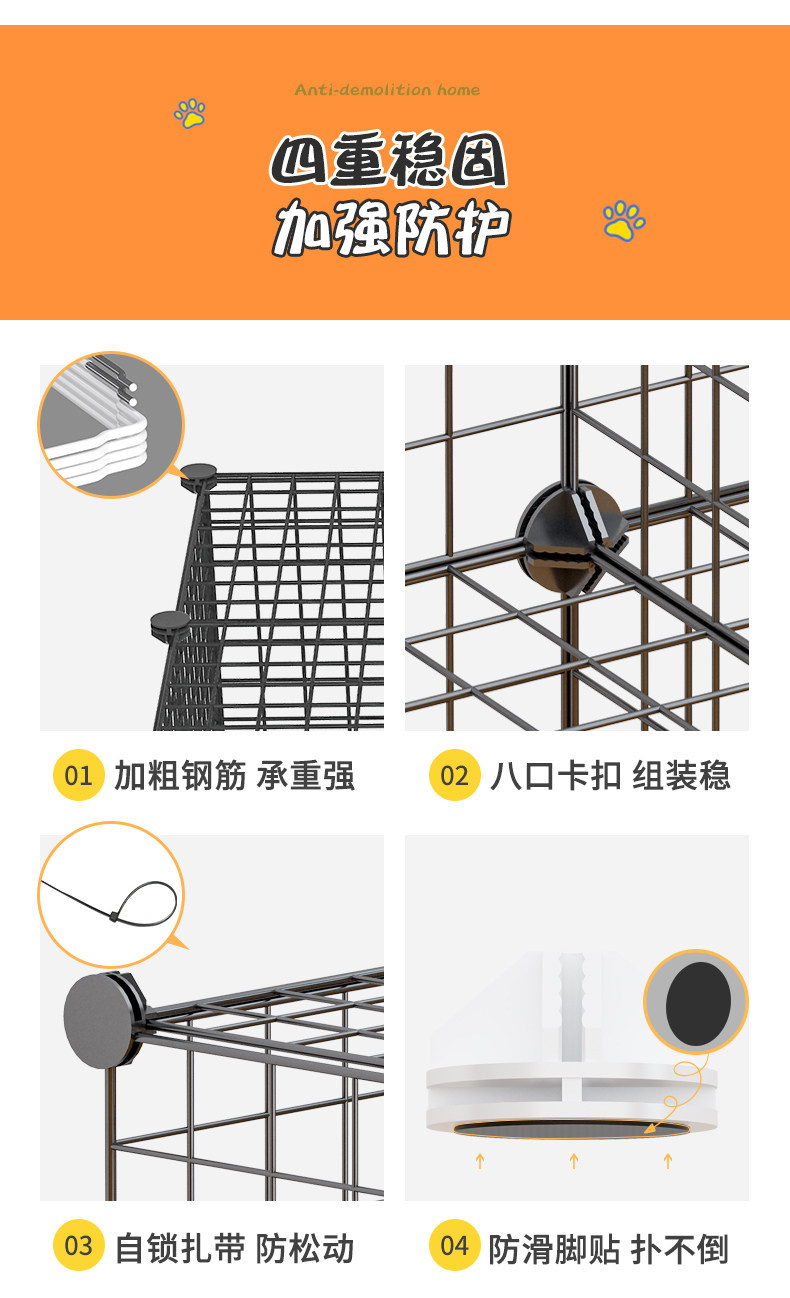 Anti-demolition home

四重稳固
加强防护

01 加粗钢筋 承重强

02 八口卡扣 组装稳

03 自锁扎带 防松动

04 防滑脚贴 扑不倒