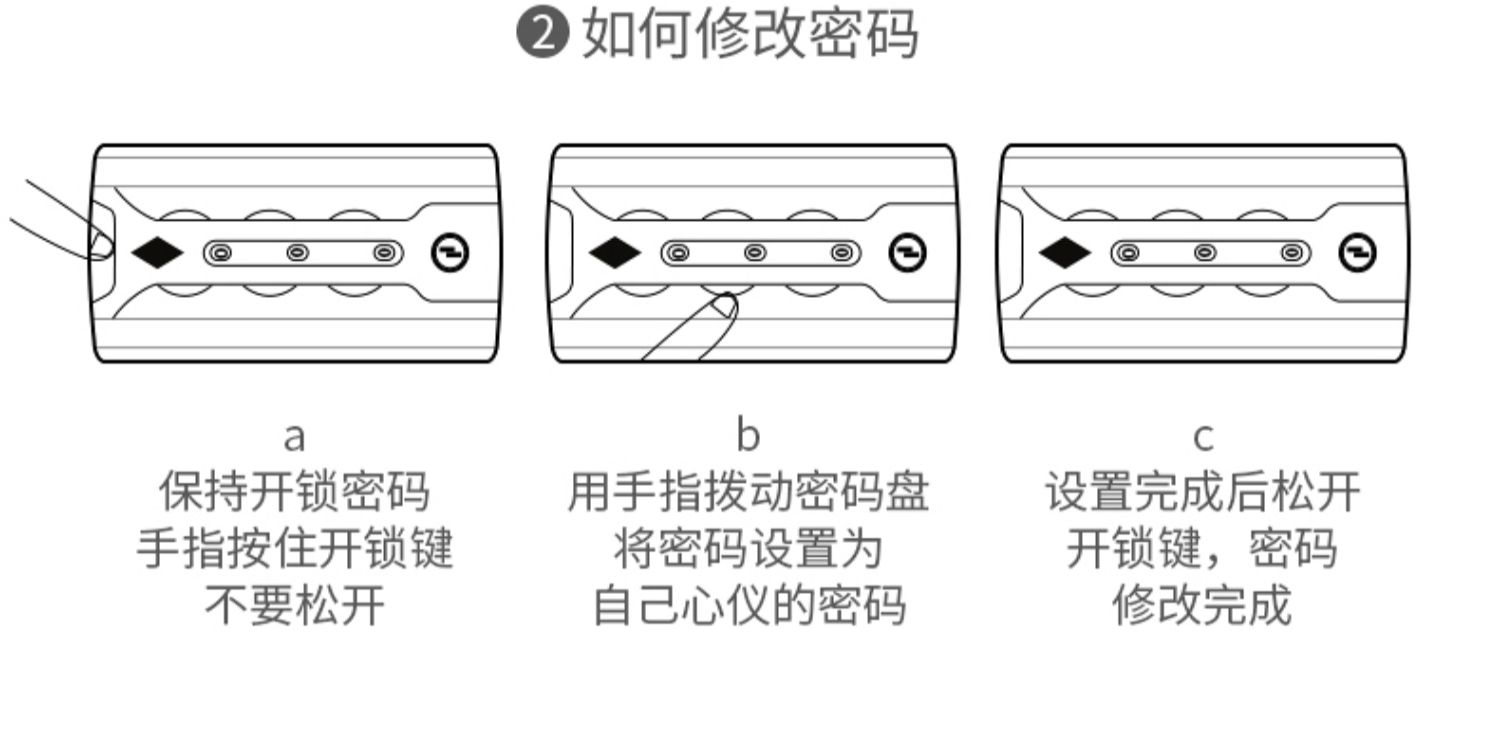 ❷ 如何修改密码

a
保持开锁密码
手指按住开锁键
不要松开

b
用手指拨动密码盘
将密码设置为
自己心仪的密码

c
设置完成后松开
开锁键，密码
修改完成