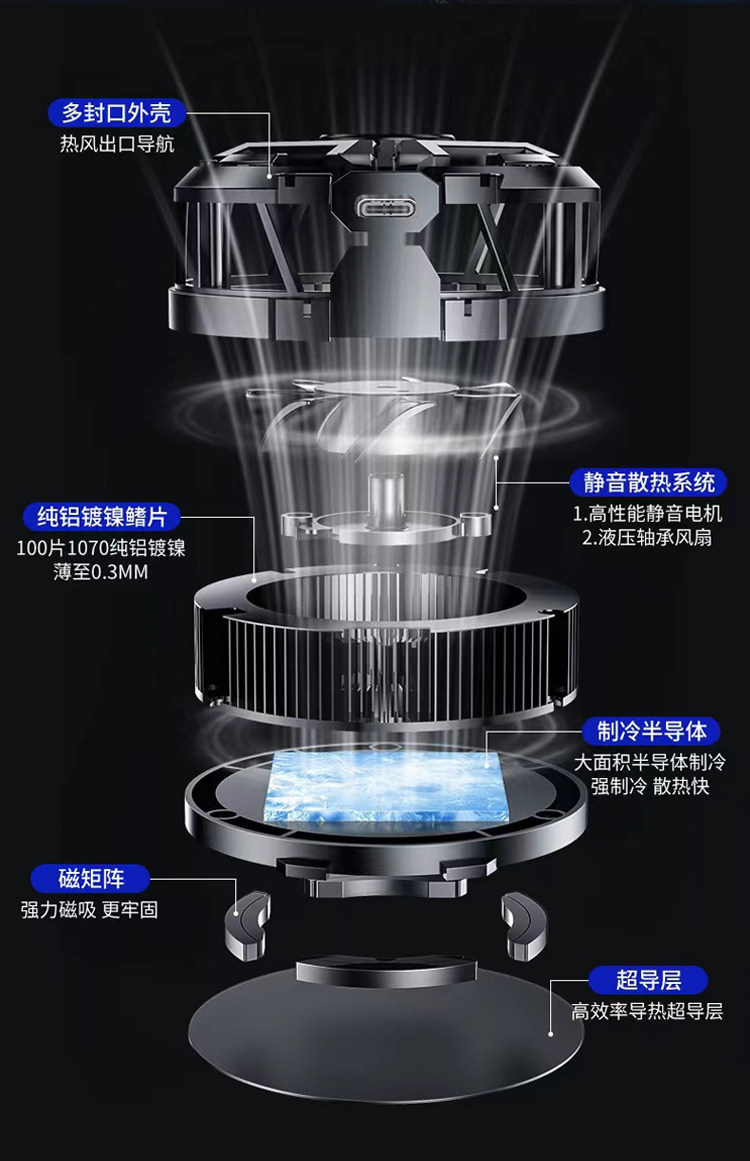 多封口外壳
热风出口导航

静音散热系统
1.高性能静音电机
2.液压轴承风扇

纯铝镀镍鳍片
100片1070纯铝镀镍
薄至0.3MM

制冷半导体
大面积半导体制冷
强制冷 散热快

磁矩阵
强力磁吸 更牢固

超导层
高效率导热超导层