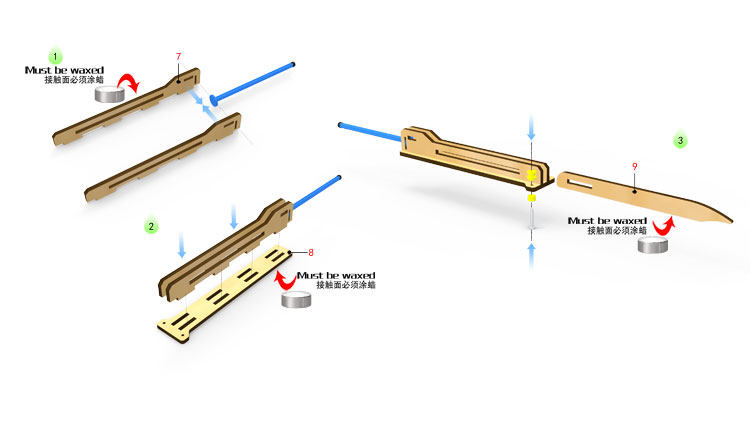 1

Must be waxed
接触面必须涂蜡

7

2

8

Must be waxed
接触面必须涂蜡

3

9

Must be waxed
接触面必须涂蜡