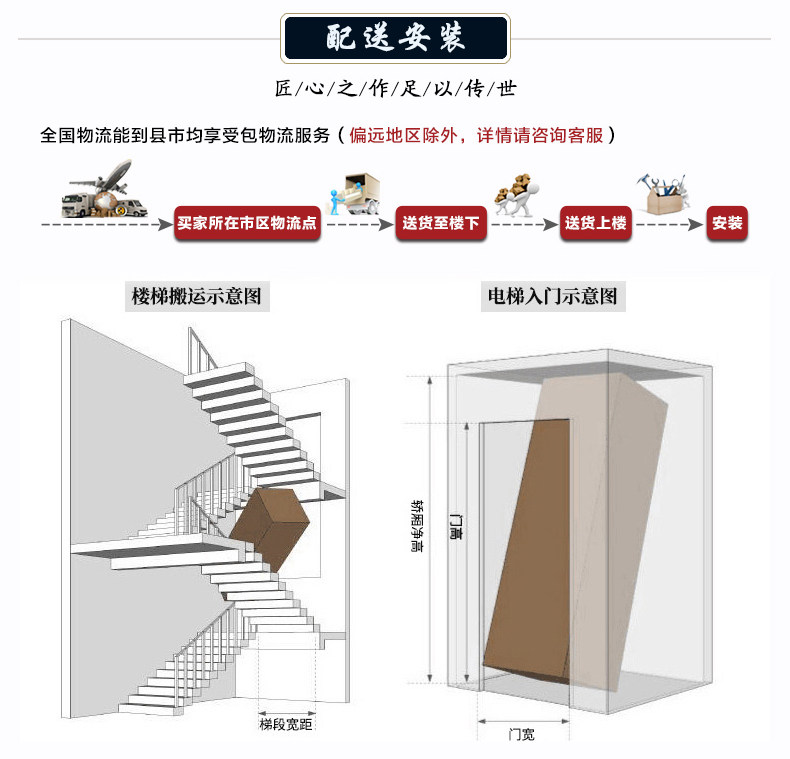 配送安装

匠/心/之/作/足/以/传/世

全国物流能到县市均享受包物流服务（偏远地区除外，详情请咨询客服）

买家所在市区物流点

送货至楼下

送货上楼

安装

楼梯搬运示意图

梯段宽距

电梯入门示意图

轿厢净高

门高

门宽