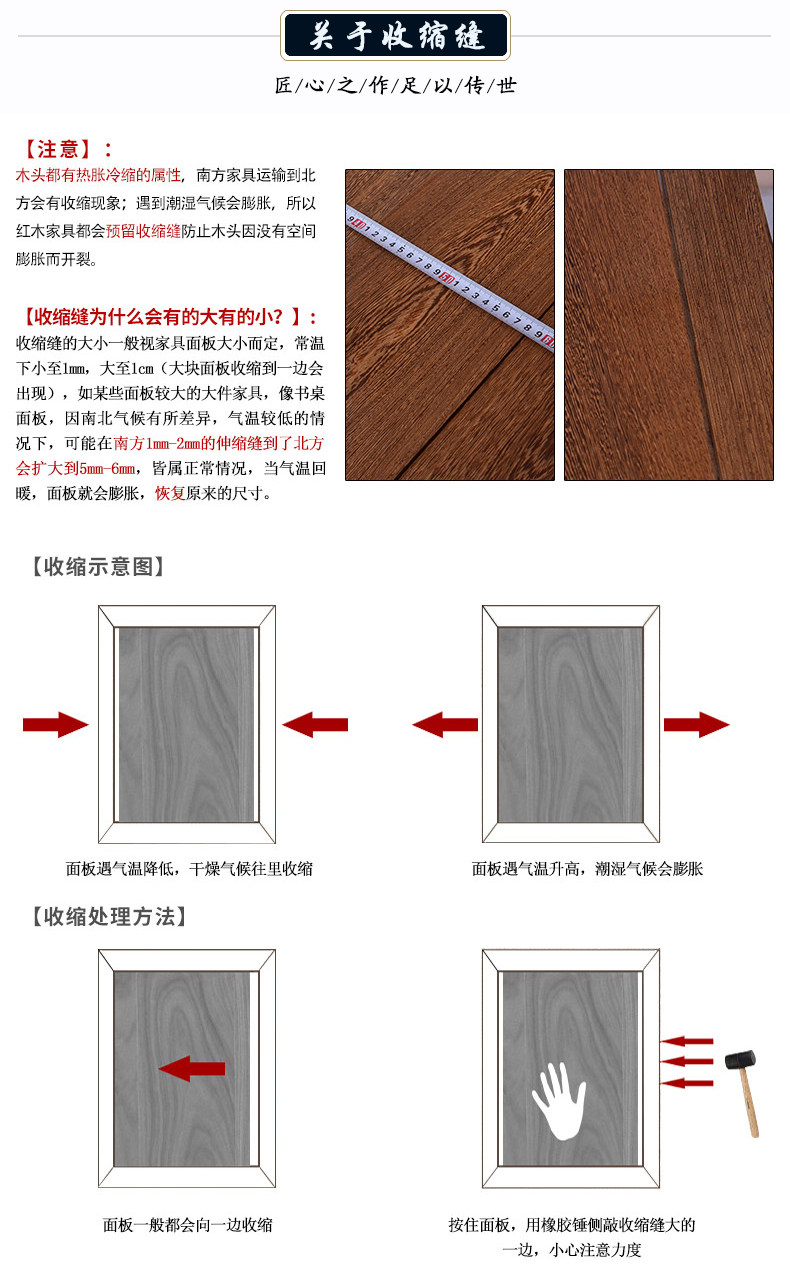 关于收缩缝

匠/心/之/作/足/以/传/世

【注意】：
木头都有热胀冷缩的属性，南方家具运输到北方会有收缩现象；遇到潮湿气候会膨胀，所以红木家具都会预留收缩缝防止木头因没有空间膨胀而开裂。

【收缩缝为什么会有的大有的小？】：
收缩缝的大小一般视家具面板大小而定，常温下小至1mm，大至1cm（大块面板收缩到一边会出现），如某些面板较大的大件家具，像书桌面板，因南北气候有所差异，气温较低的情况下，可能在南方1mm-2mm的伸缩缝到了北方会扩大到5mm-6mm，皆属正常情况，当气温回暖，面板就会膨胀，恢复原来的尺寸。

【收缩示意图】

面板遇气温降低，干燥气候往里收缩

面板遇气温升高，潮湿气候会膨胀

【收缩处理方法】

面板一般都会向一边收缩

按住面板，用橡胶锤侧敲收缩缝大的一边，小心注意力度