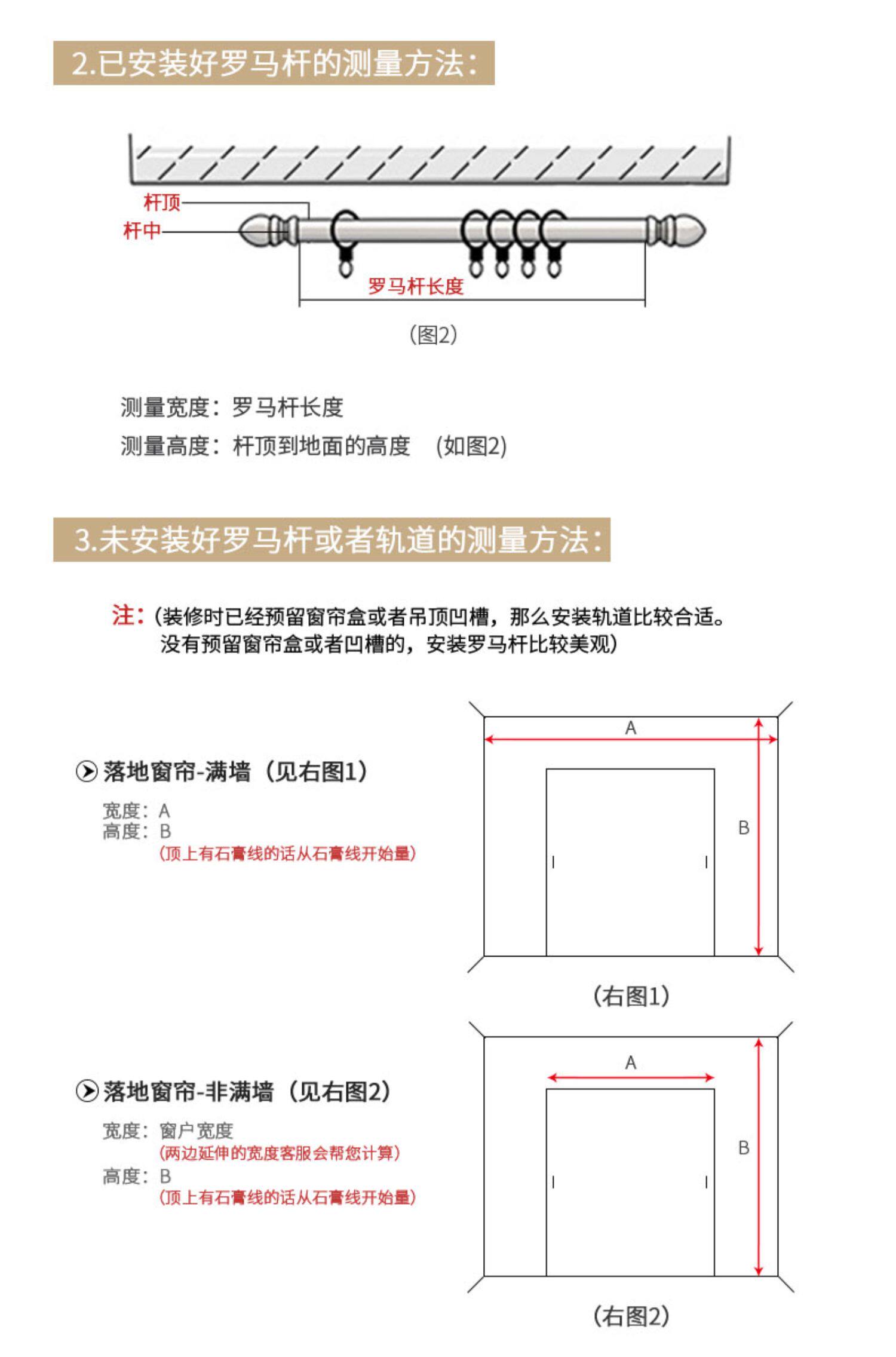 2.已安装好罗马杆的测量方法：

杆顶
杆中
罗马杆长度

(图2)

测量宽度：罗马杆长度
测量高度：杆顶到地面的高度 (如图2)

3.未安装好罗马杆或者轨道的测量方法：

注：(装修时已经预留窗帘盒或者吊顶凹槽，那么安装轨道比较合适。没有预留窗帘盒或者凹槽的，安装罗马杆比较美观)

落地窗帘-满墙（见右图1）
宽度：A
高度：B
(顶上有石膏线的话从石膏线开始量)

A
B

(右图1)

落地窗帘-非满墙（见右图2）
宽度：窗户宽度
(两边延伸的宽度客服会帮您计算)
高度：B
(顶上有石膏线的话从石膏线开始量)

A
B

(右图2)