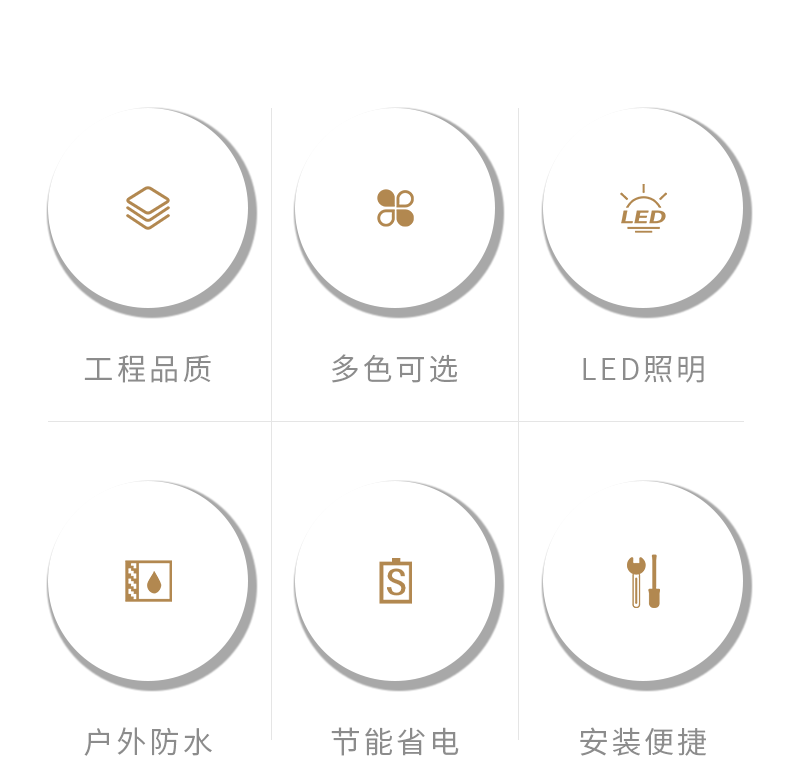 LED

工程品质

多色可选

LED照明

S

户外防水

节能省电

安装便捷