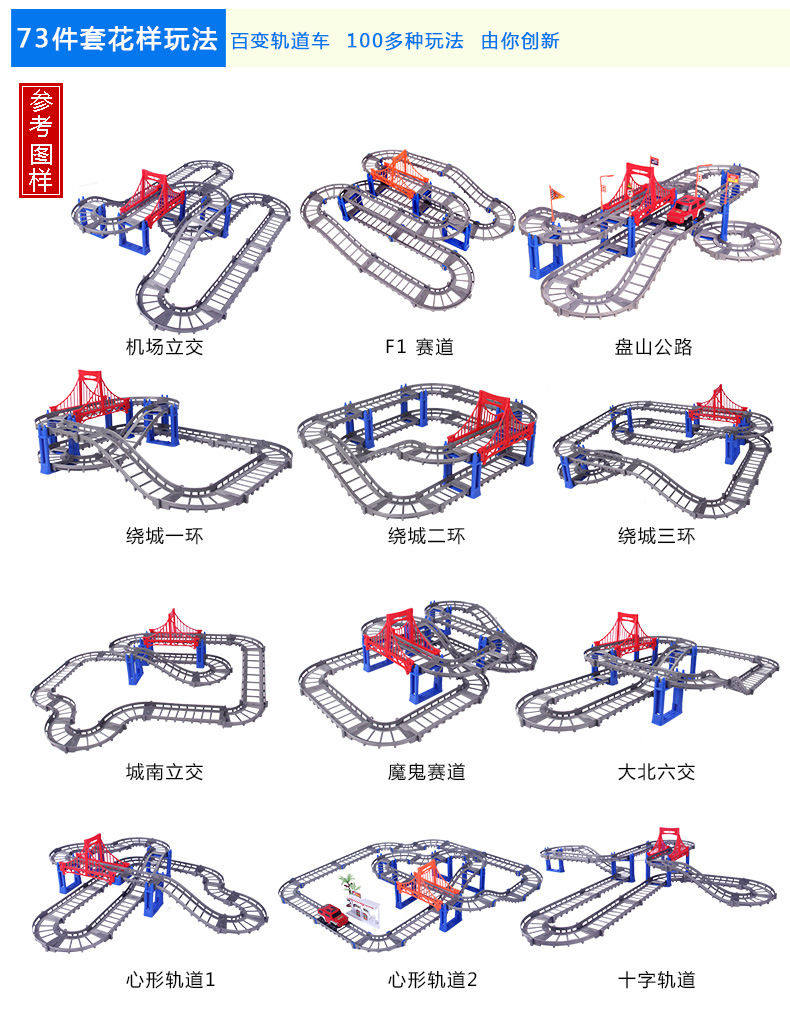 73件套花样玩法 百变轨道车 100多种玩法 由你创新

参考图样

机场立交

F1 赛道

盘山公路

绕城一环

绕城二环

绕城三环

城南立交

魔鬼赛道

大北六交

心形轨道1

心形轨道2

十字轨道