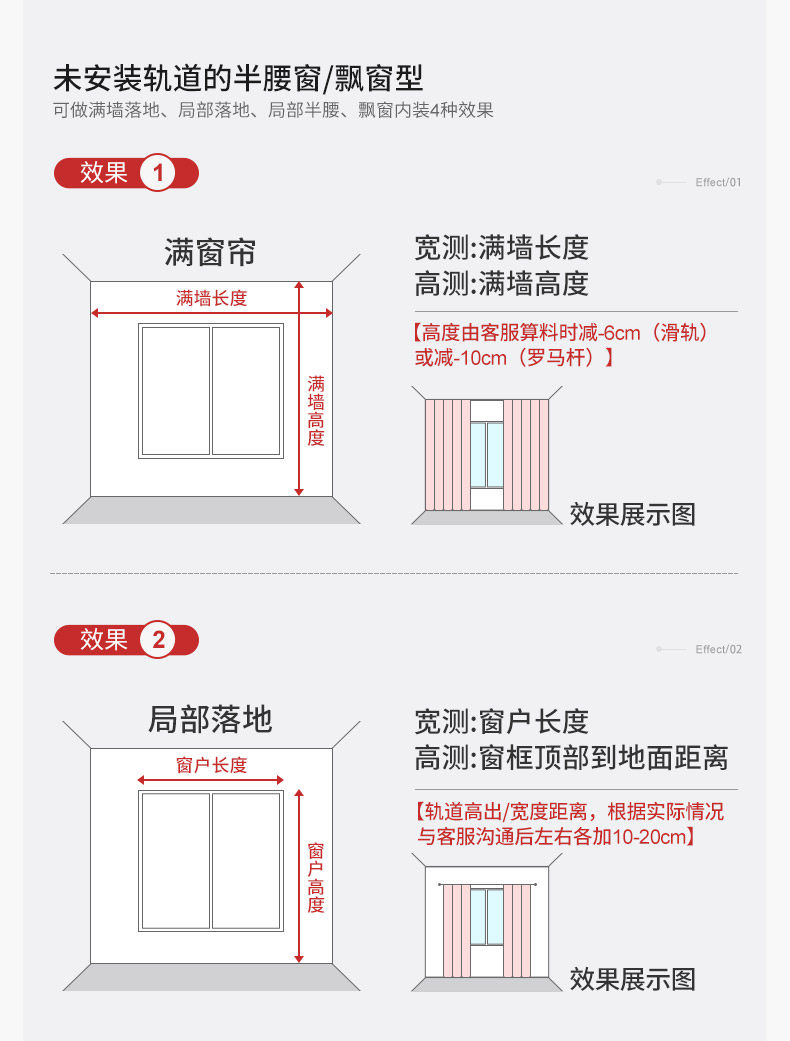 未安装轨道的半腰窗/飘窗型
可做满墙落地、局部落地、局部半腰、飘窗内装4种效果

效果 1

Effect/01

满窗帘

满墙长度

满墙高度

宽测:满墙长度
高测:满墙高度

【高度由客服算料时减-6cm（滑轨）或减-10cm（罗马杆）】

效果展示图

效果 2

Effect/02

局部落地

窗户长度

窗户高度

宽测:窗户长度
高测:窗框顶部到地面距离

【轨道高出/宽度距离，根据实际情况与客服沟通后左右各加10-20cm】

效果展示图