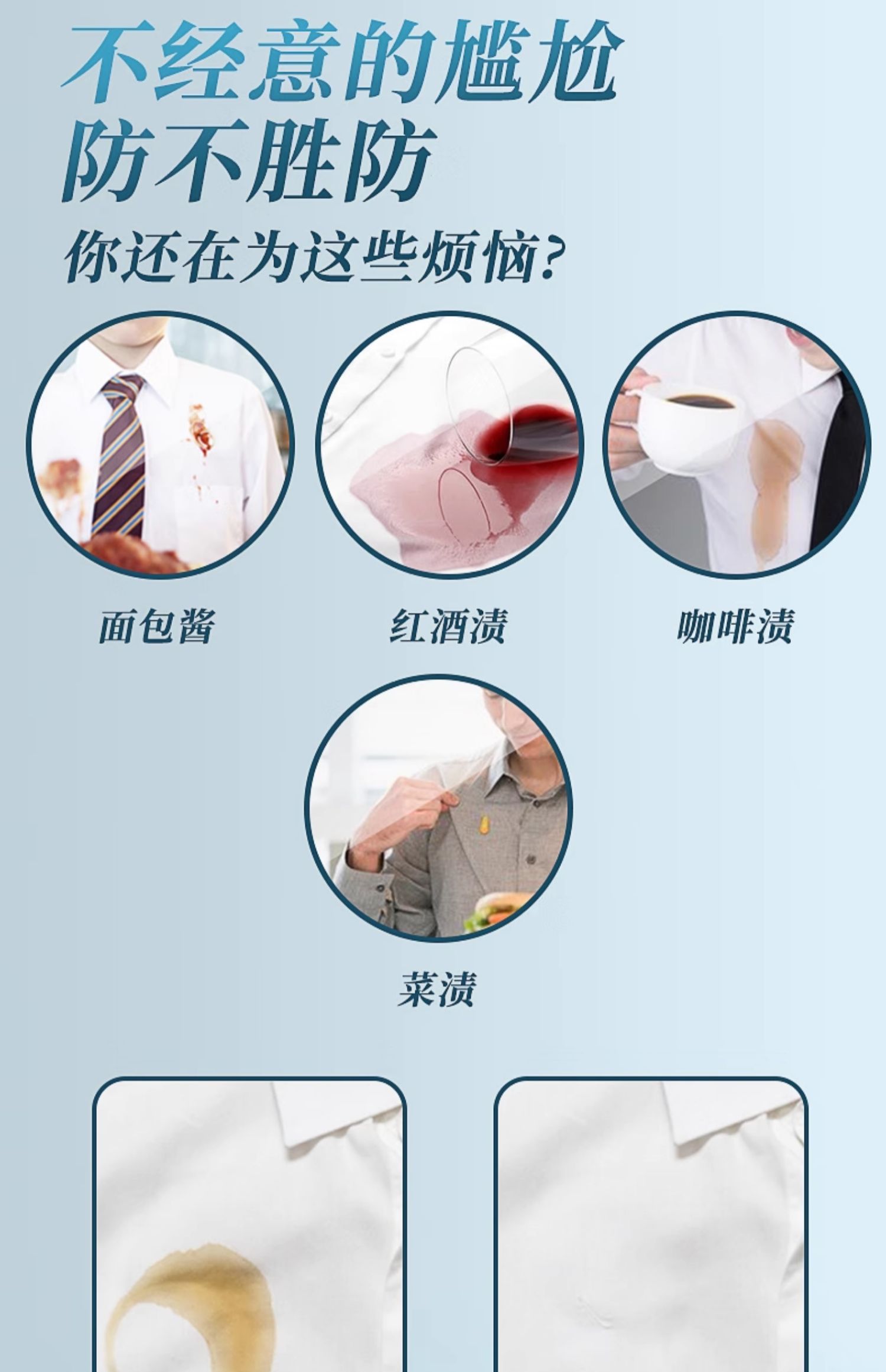 不经意的尴尬
防不胜防
你还在为这些烦恼？

面包酱

红酒渍

咖啡渍

菜渍