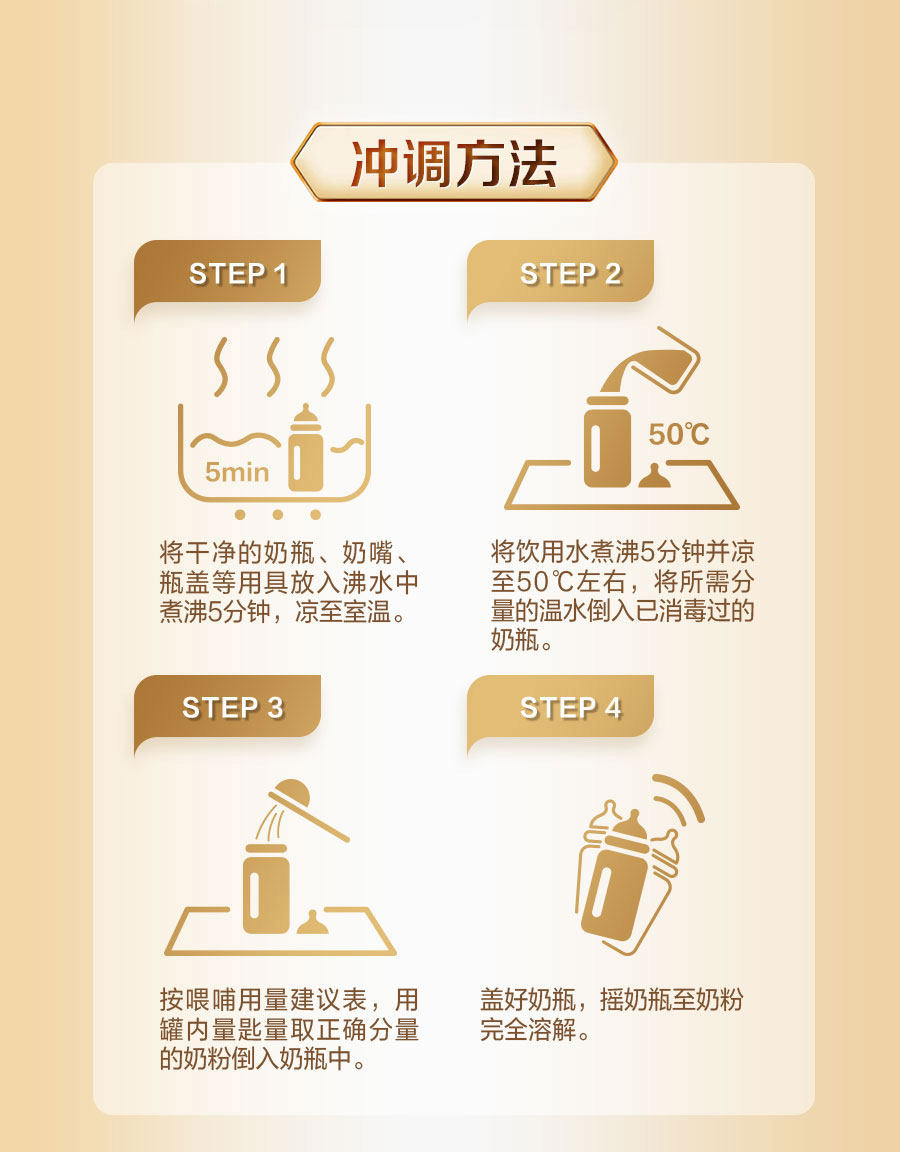 冲调方法

STEP 1

5min

将干净的奶瓶、奶嘴、瓶盖等用具放入沸水中煮沸5分钟，凉至室温。

STEP 2

50℃

将饮用水煮沸5分钟并凉至50℃左右，将所需分量的温水倒入已消毒过的奶瓶。

STEP 3

按喂哺用量建议表，用罐内量匙量取正确分量的奶粉倒入奶瓶中。

STEP 4

盖好奶瓶，摇奶瓶至奶粉完全溶解。