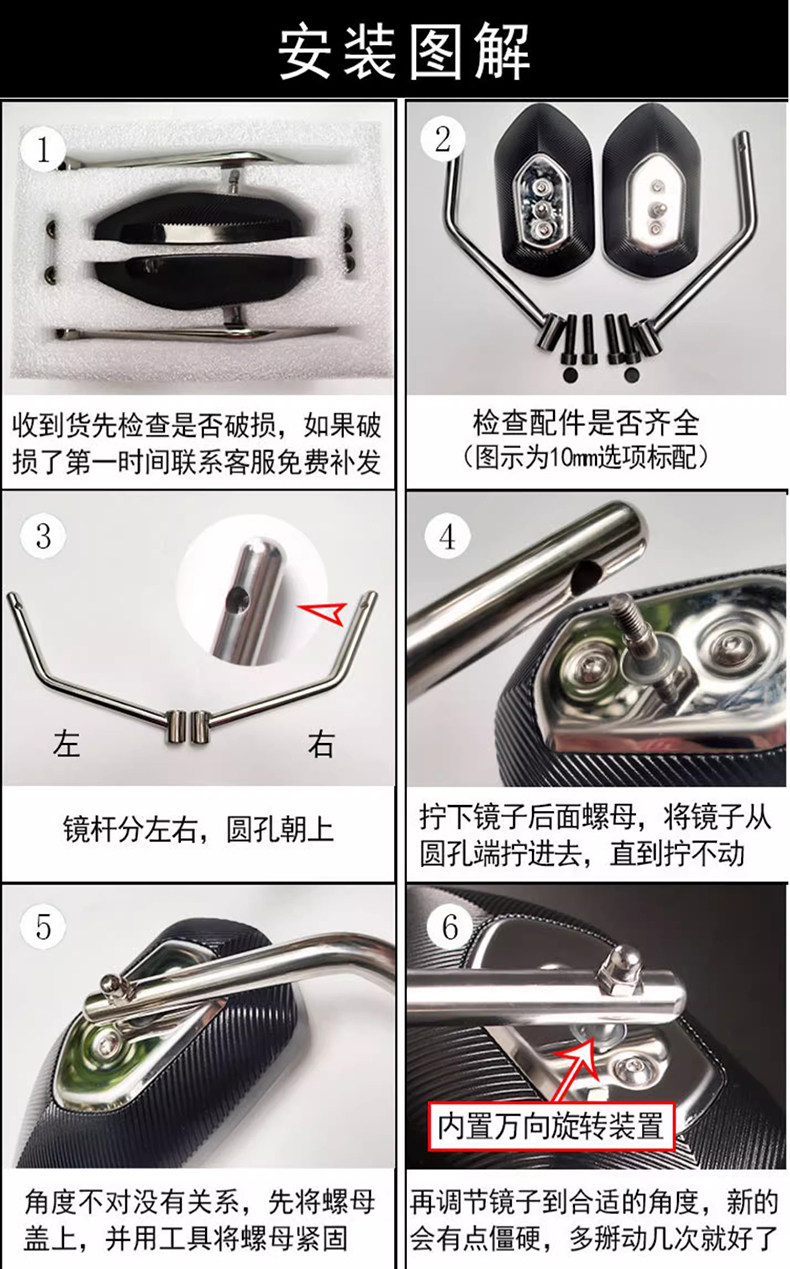 安装图解

1

收到货先检查是否破损，如果破损了第一时间联系客服免费补发

2

检查配件是否齐全
（图示为10mm选项标配）

3

左

右

镜杆分左右，圆孔朝上

4

拧下镜子后面螺母，将镜子从圆孔端拧进去，直到拧不动

5

角度不对没有关系，先将螺母盖上，并用工具将螺母紧固

6

内置万向旋转装置

再调节镜子到合适的角度，新的会有点僵硬，多掰动几次就好了