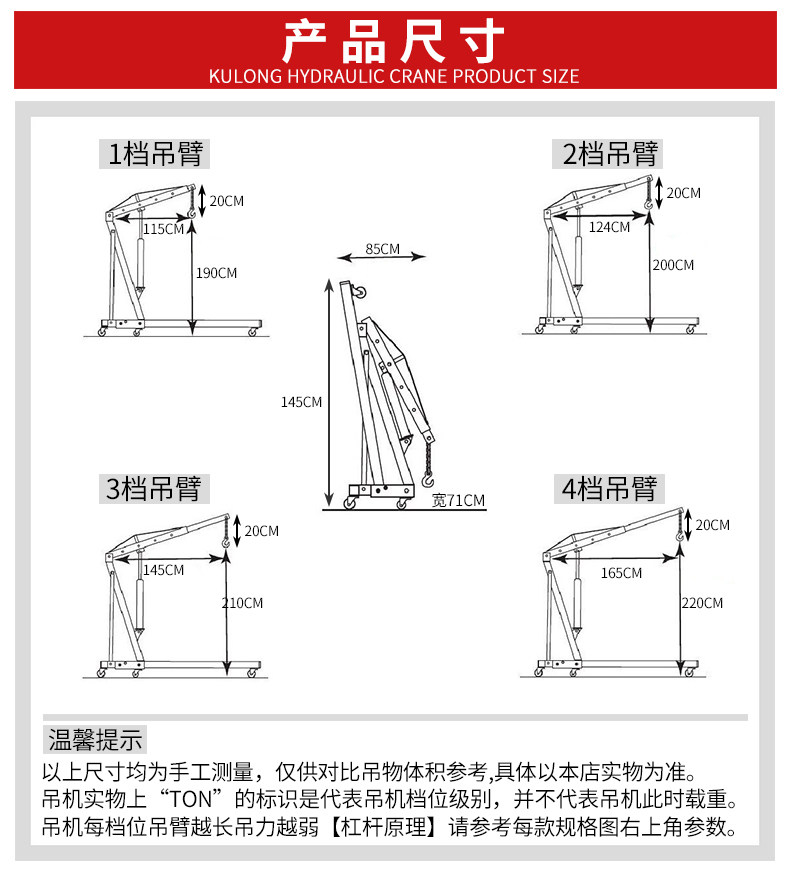 产品尺寸
KULONG HYDRAULIC CRANE PRODUCT SIZE

1档吊臂
20CM
115CM
190CM

2档吊臂
20CM
124CM
200CM

85CM
145CM
宽71CM

3档吊臂
20CM
145CM
210CM

4档吊臂
20CM
165CM
220CM

温馨提示
以上尺寸均为手工测量，仅供对比吊物体积参考,具体以本店实物为准。
吊机实物上“TON”的标识是代表吊机档位级别，并不代表吊机此时载重。
吊机每档位吊臂越长吊力越弱【杠杆原理】请参考每款规格图右上角参数。