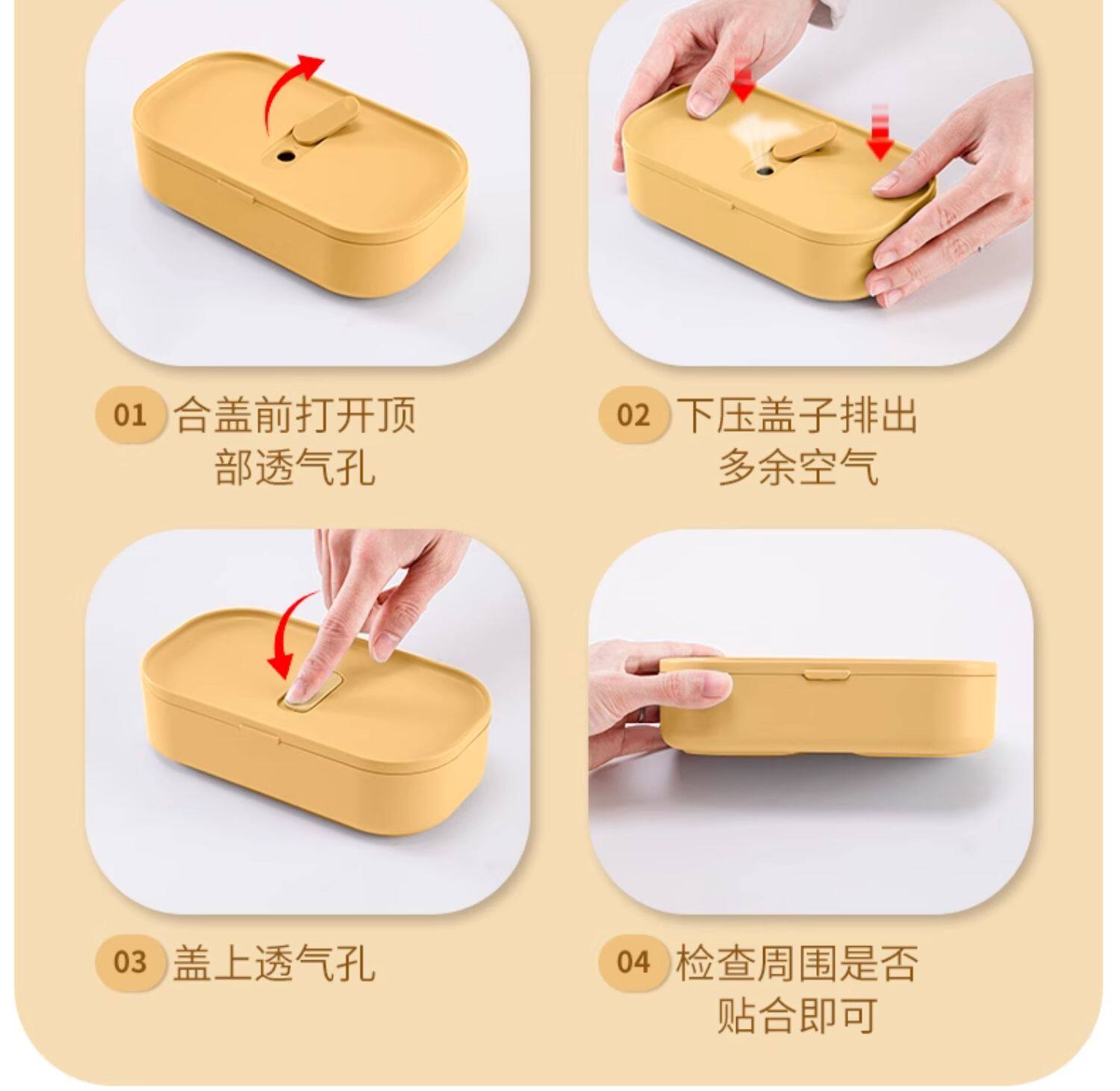 01 合盖前打开顶部透气孔

02 下压盖子排出多余空气

03 盖上透气孔

04 检查周围是否贴合即可