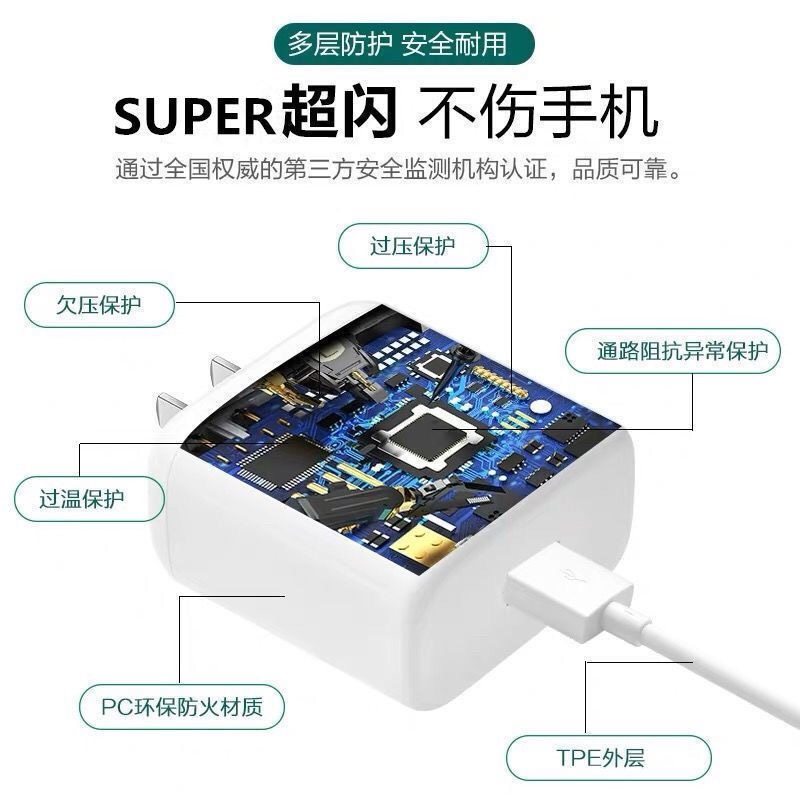 多层防护 安全耐用

SUPER超闪 不伤手机

通过全国权威的第三方安全监测机构认证，品质可靠。

过压保护

欠压保护

通路阻抗异常保护

过温保护

PC环保防火材质

TPE外层