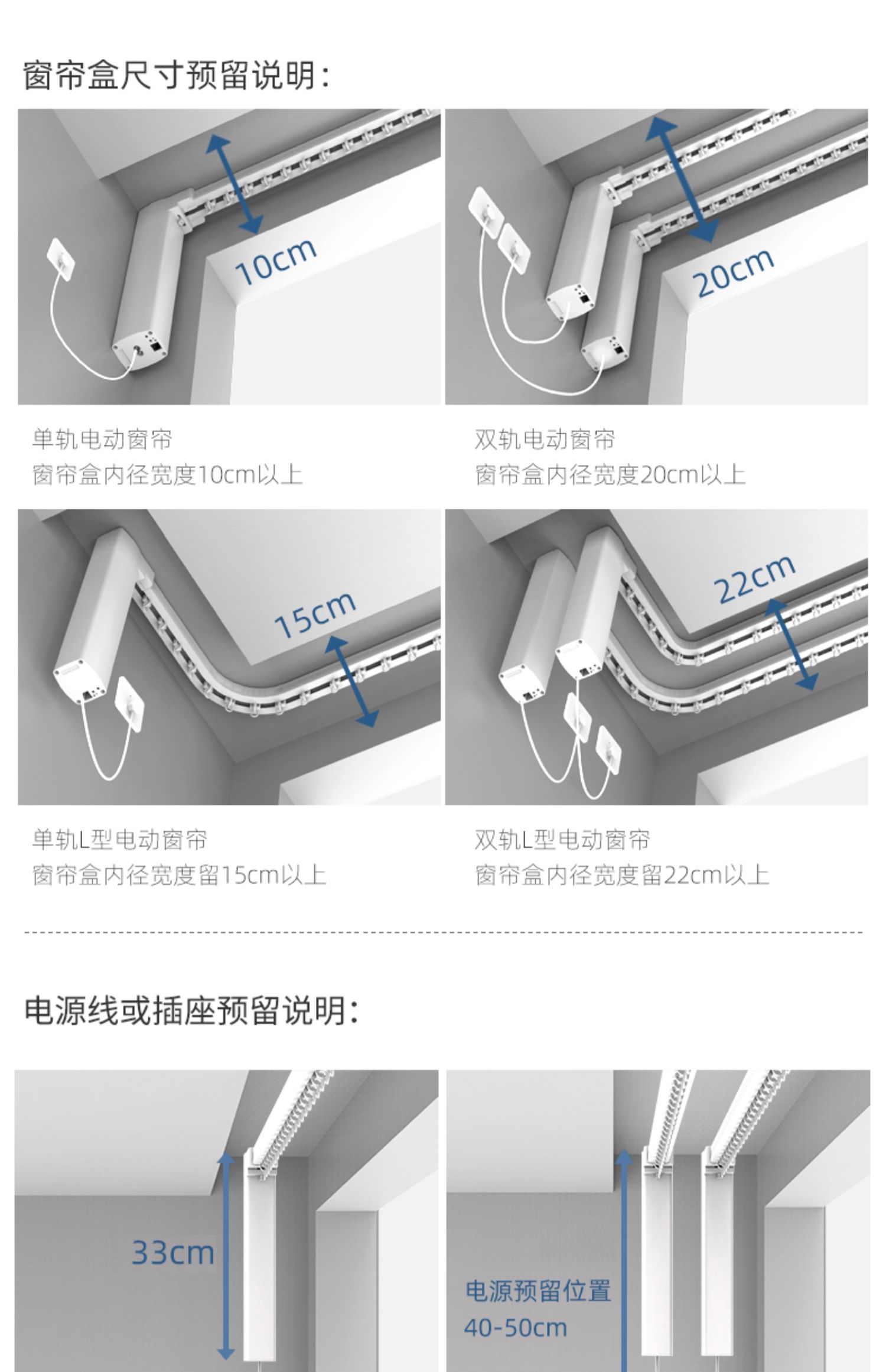 窗帘盒尺寸预留说明:

10cm

20cm

单轨电动窗帘
窗帘盒内径宽度10cm以上

双轨电动窗帘
窗帘盒内径宽度20cm以上

15cm

22cm

单轨L型电动窗帘
窗帘盒内径宽度留15cm以上

双轨L型电动窗帘
窗帘盒内径宽度留22cm以上

电源线或插座预留说明:

33cm

电源预留位置
40-50cm