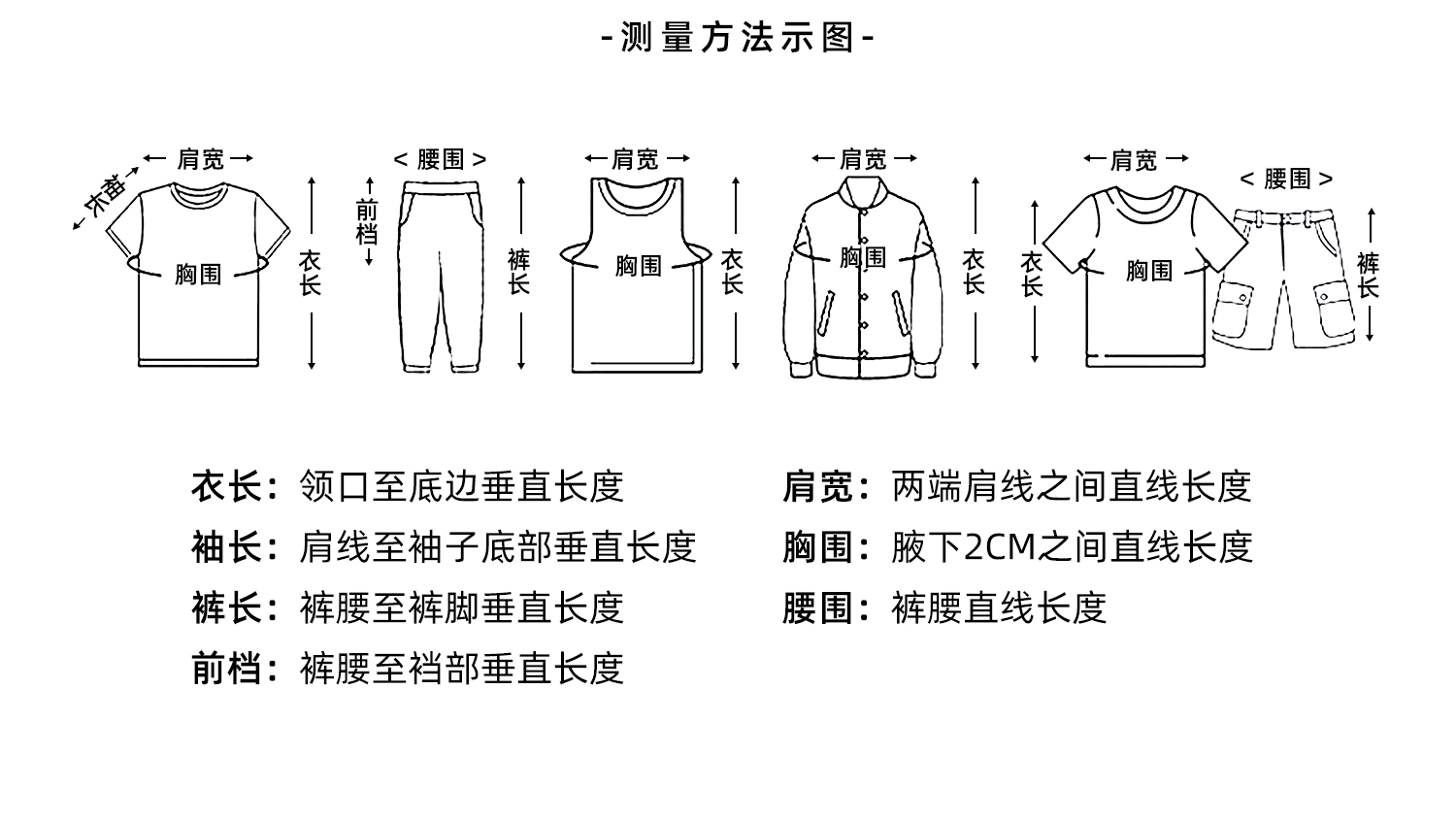 -测量方法示图-

肩宽
袖长
胸围
衣长

< 腰围 >
前档
裤长

肩宽
胸围
衣长

肩宽
胸围
衣长

肩宽
衣长
胸围
< 腰围 >
裤长

衣长：领口至底边垂直长度
袖长：肩线至袖子底部垂直长度
裤长：裤腰至裤脚垂直长度
前档：裤腰至裆部垂直长度

肩宽：两端肩线之间直线长度
胸围：腋下2CM之间直线长度
腰围：裤腰直线长度