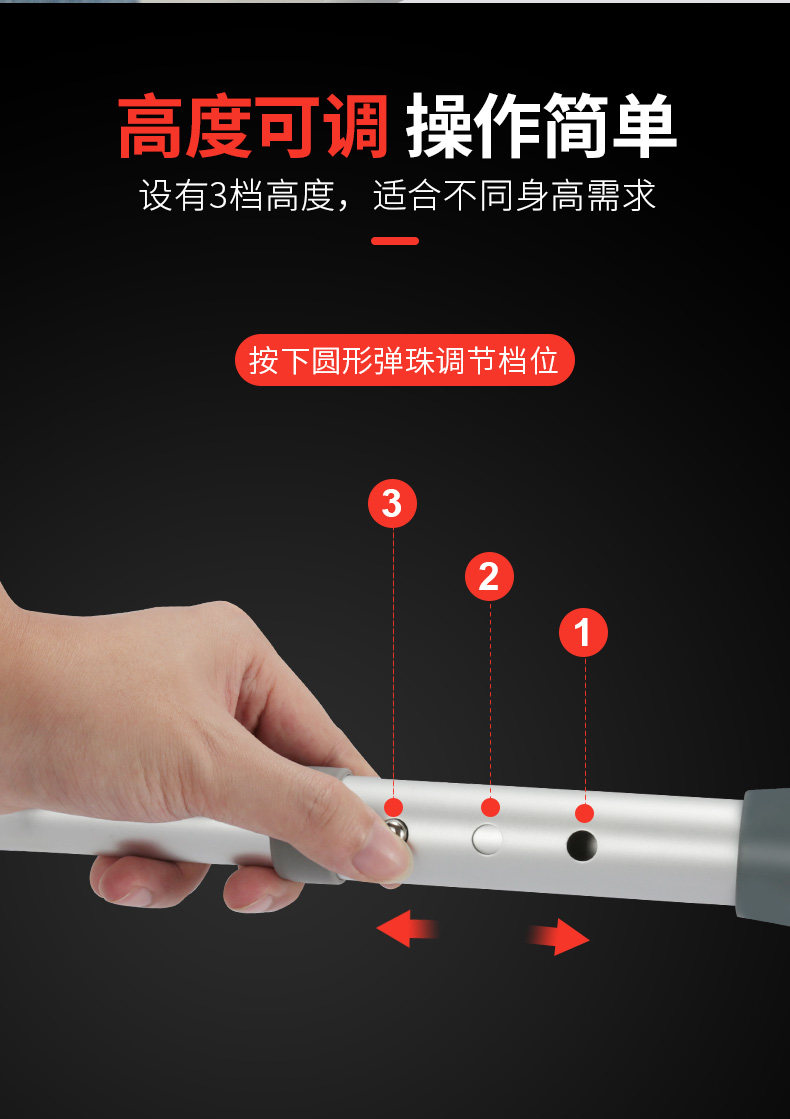 高度可调 操作简单
设有3档高度，适合不同身高需求

按下圆形弹珠调节档位

3
2
1