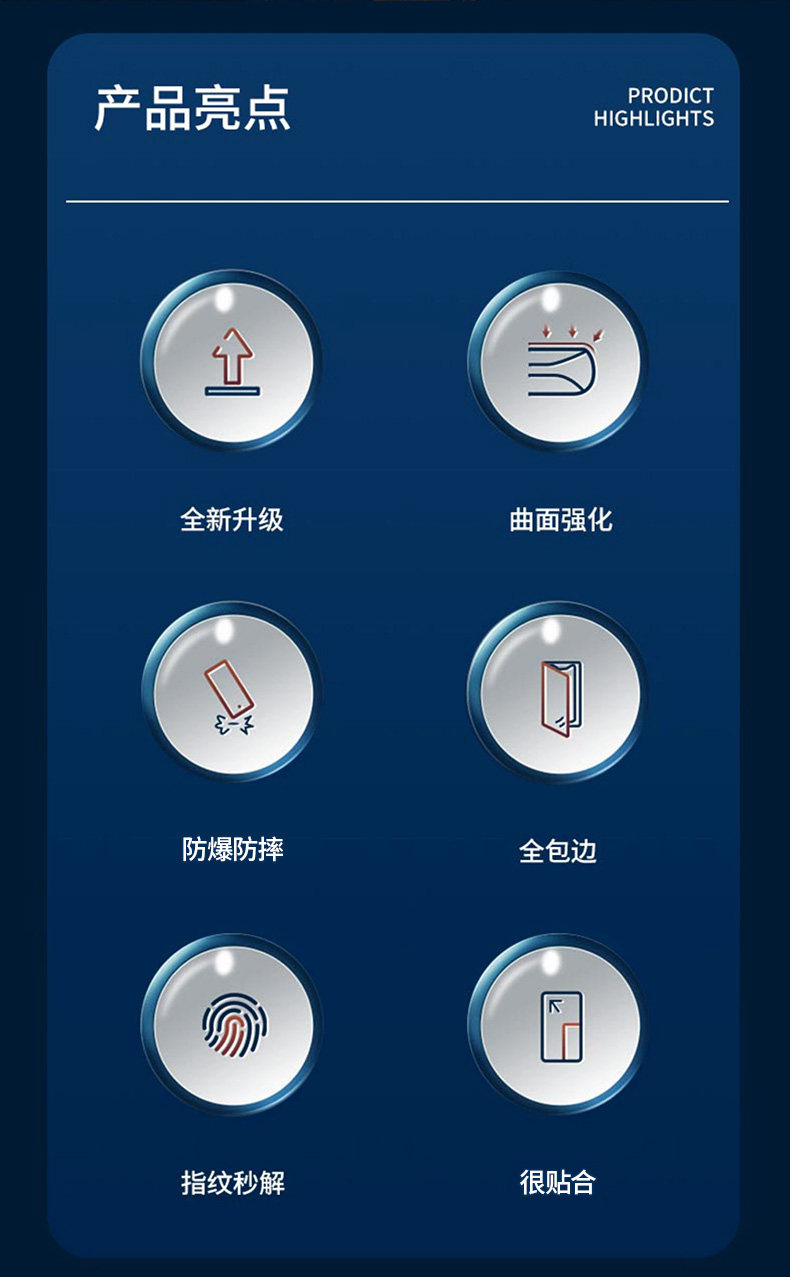 产品亮点

PRODICT
HIGHLIGHTS

全新升级

曲面强化

防爆防摔

全包边

指纹秒解

很贴合