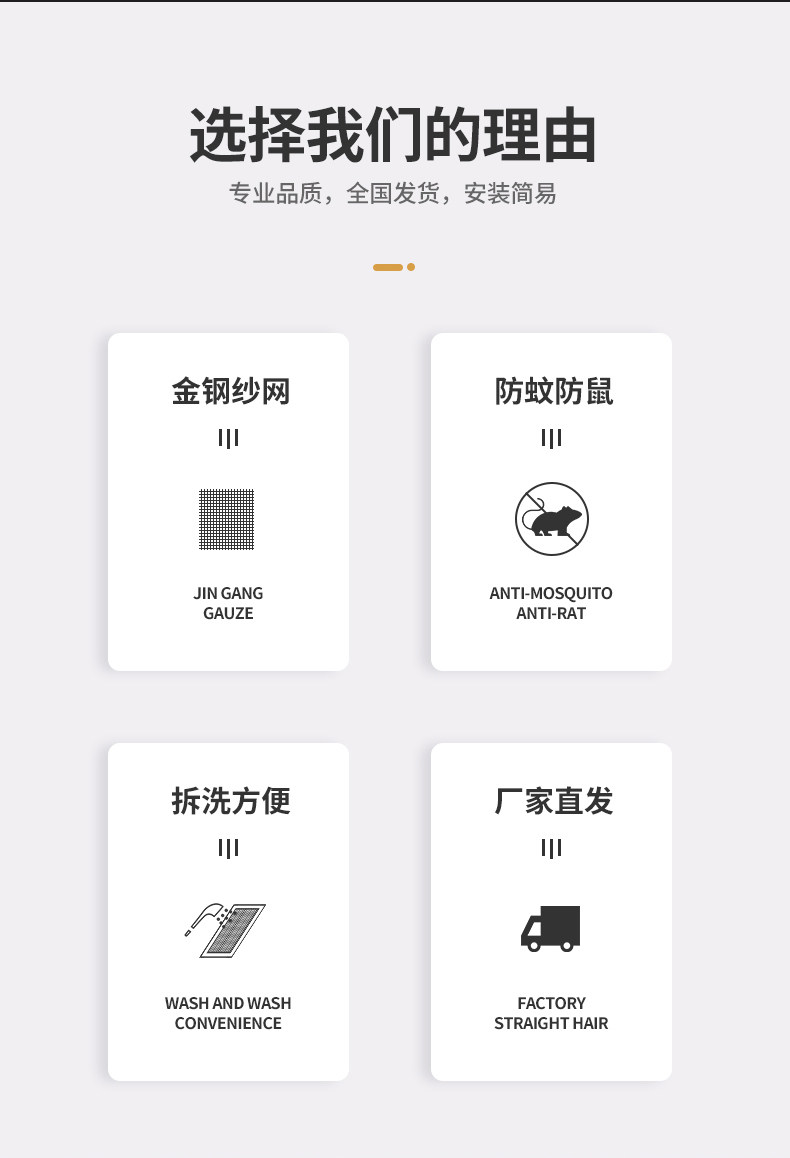 选择我们的理由

专业品质，全国发货，安装简易

金钢纱网

JIN GANG
GAUZE

防蚊防鼠

ANTI-MOSQUITO
ANTI-RAT

拆洗方便

WASH AND WASH
CONVENIENCE

厂家直发

FACTORY
STRAIGHT HAIR