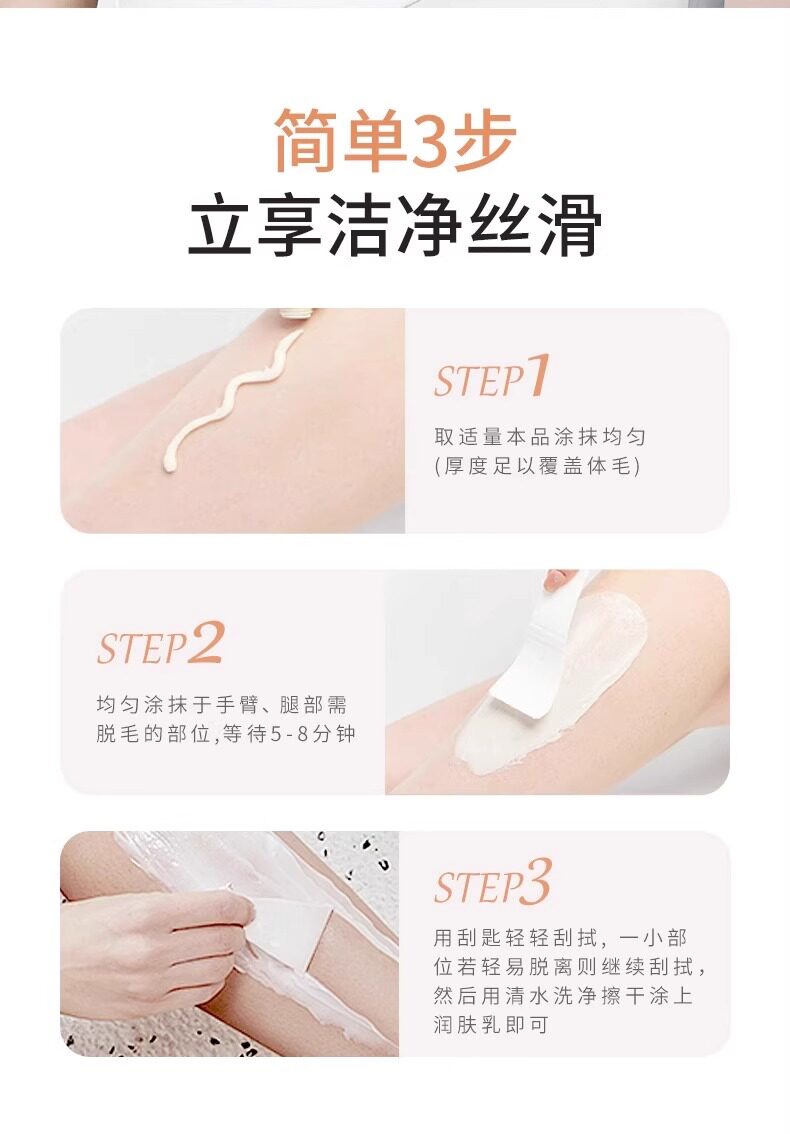 简单3步
立享洁净丝滑

STEP1
取适量本品涂抹均匀
(厚度足以覆盖体毛)

STEP2
均匀涂抹于手臂、腿部需脱毛的部位,等待5-8分钟

STEP3
用刮匙轻轻刮拭，一小部位若轻易脱离则继续刮拭，然后用清水洗净擦干涂上润肤乳即可