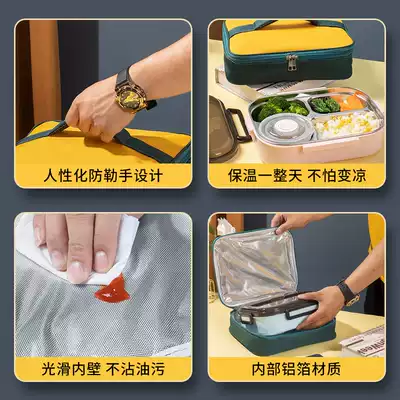 人性化防勒手设计

保温一整天 不怕变凉

光滑内壁 不沾油污

内部铝箔材质