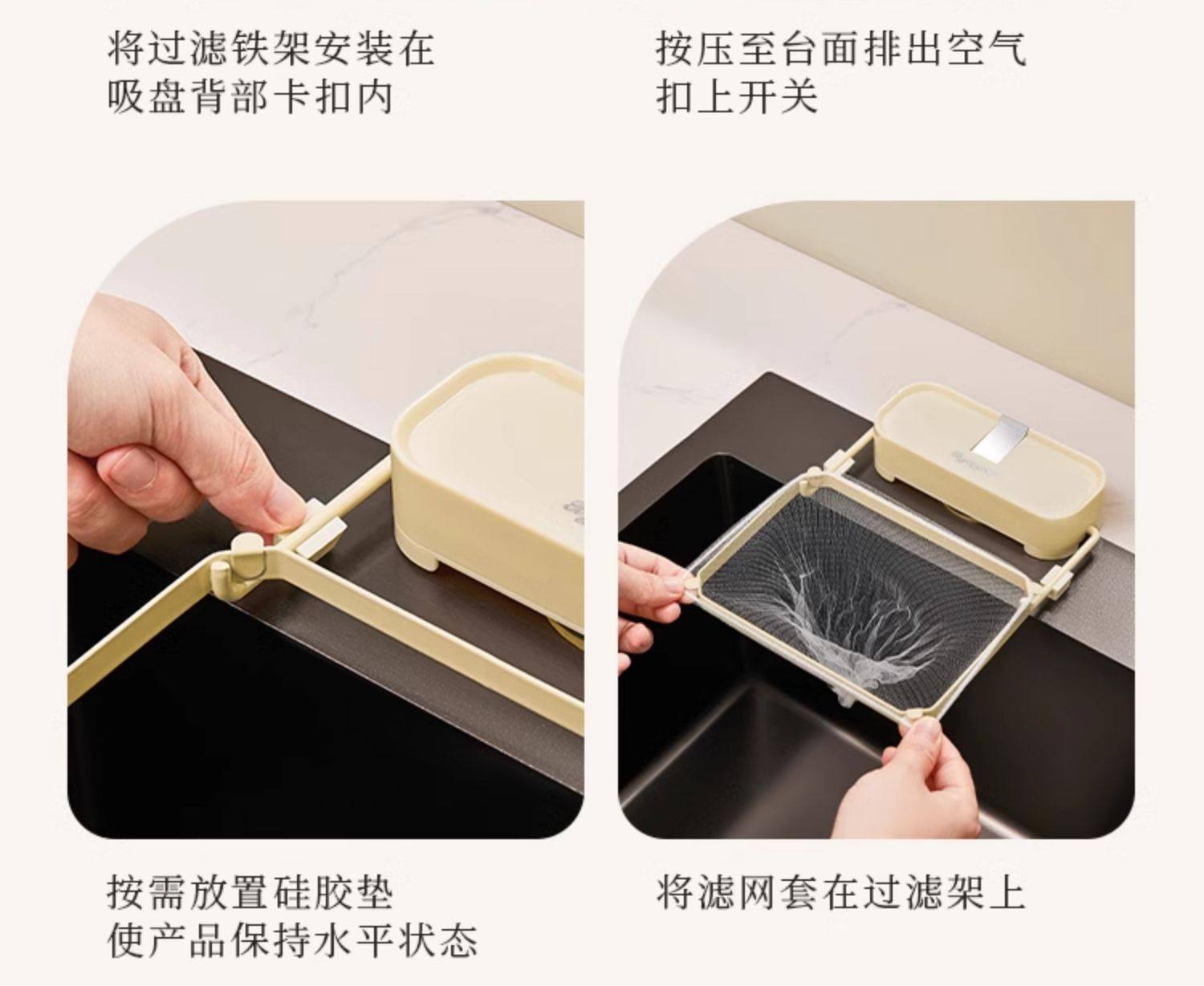 将过滤铁架安装在
吸盘背部卡扣内

按压至台面排出空气
扣上开关

按需放置硅胶垫
使产品保持水平状态

将滤网套在过滤架上