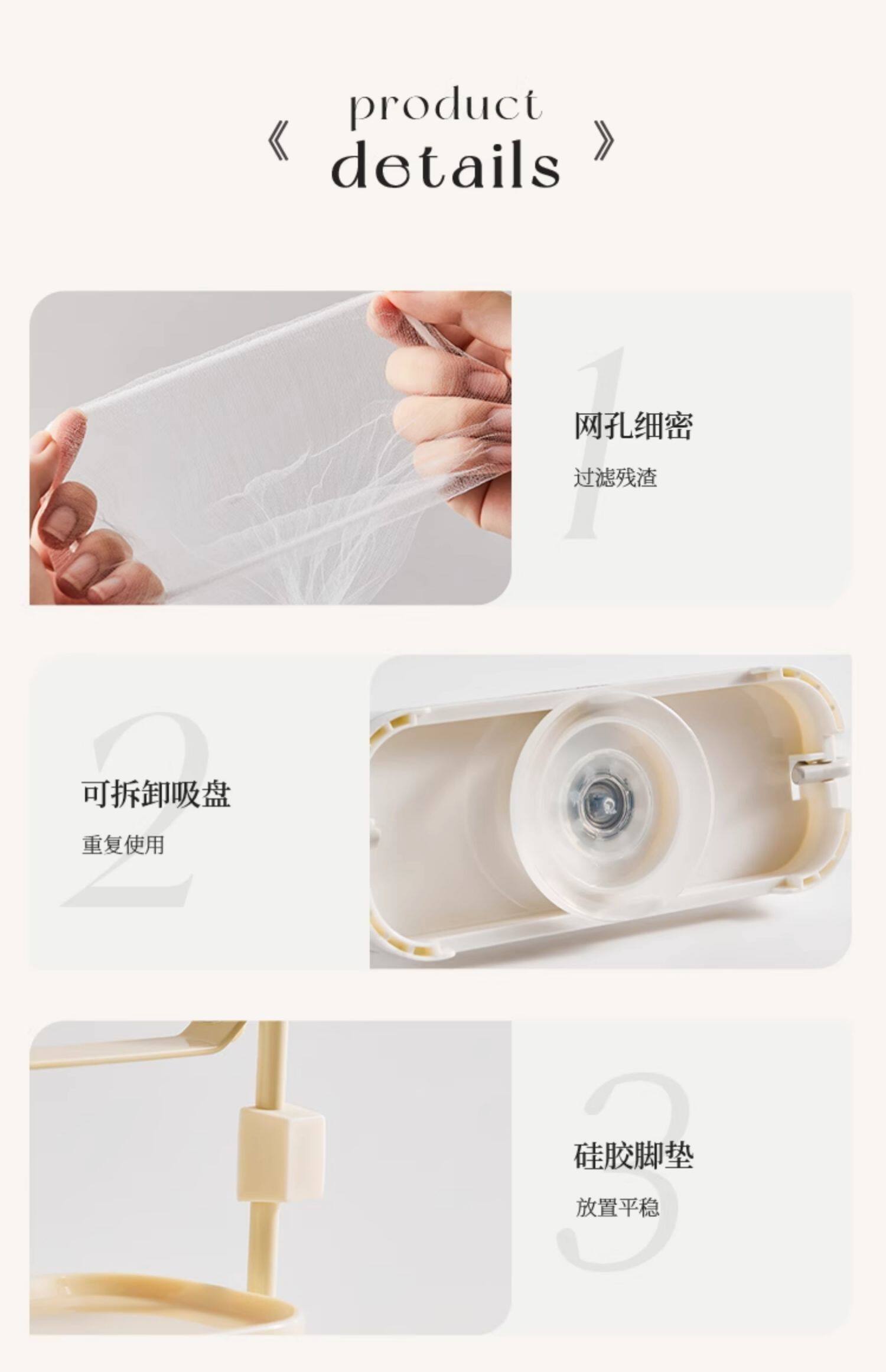 《 product details 》

1
网孔细密
过滤残渣

2
可拆卸吸盘
重复使用

3
硅胶脚垫
放置平稳