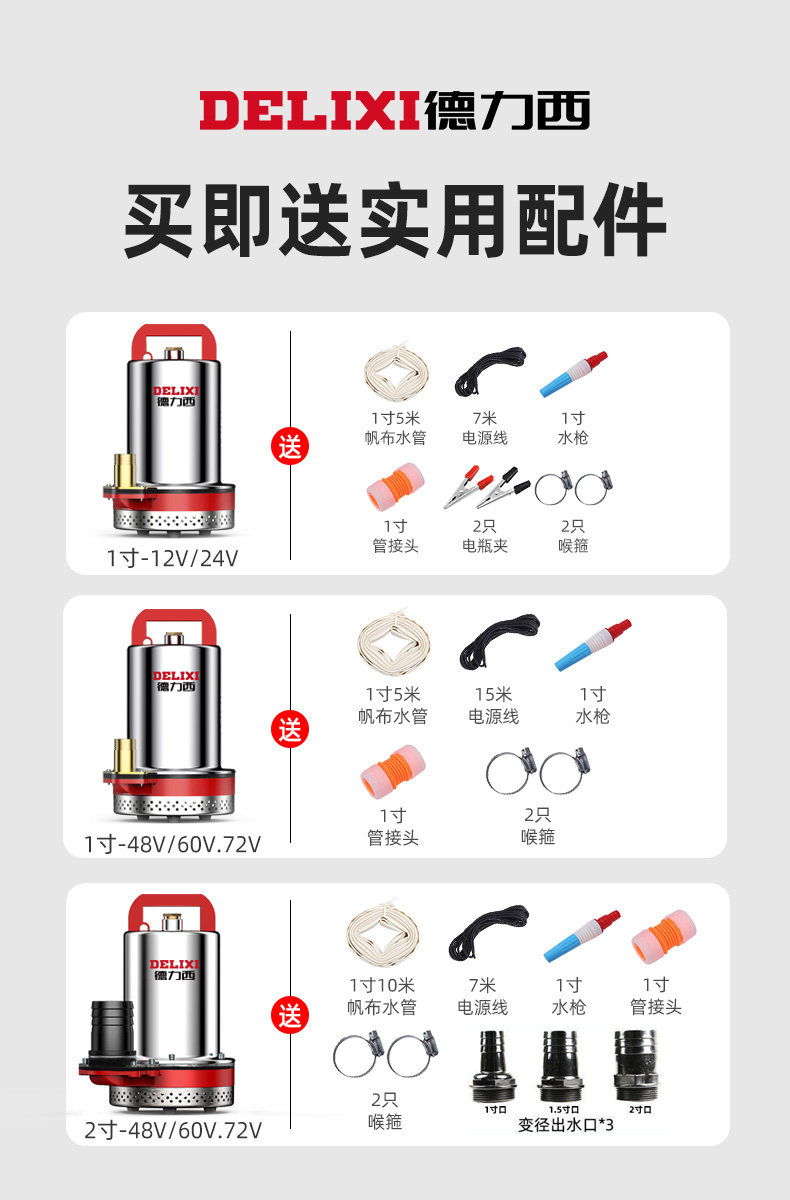 DELIXI德力西

买即送实用配件

DELIXI 德力西

1寸-12V/24V

送

1寸5米
帆布水管

7米
电源线

1寸
水枪

1寸
管接头

2只
电瓶夹

2只
喉箍

DELIXI 德力西

1寸-48V/60V.72V

送

1寸5米
帆布水管

15米
电源线

1寸
水枪

1寸
管接头

2只
喉箍

DELIXI 德力西

2寸-48V/60V.72V

送

1寸10米
帆布水管

7米
电源线

1寸
水枪

1寸
管接头

2只
喉箍

1寸口

1.5寸口

2寸口

变径出水口*3