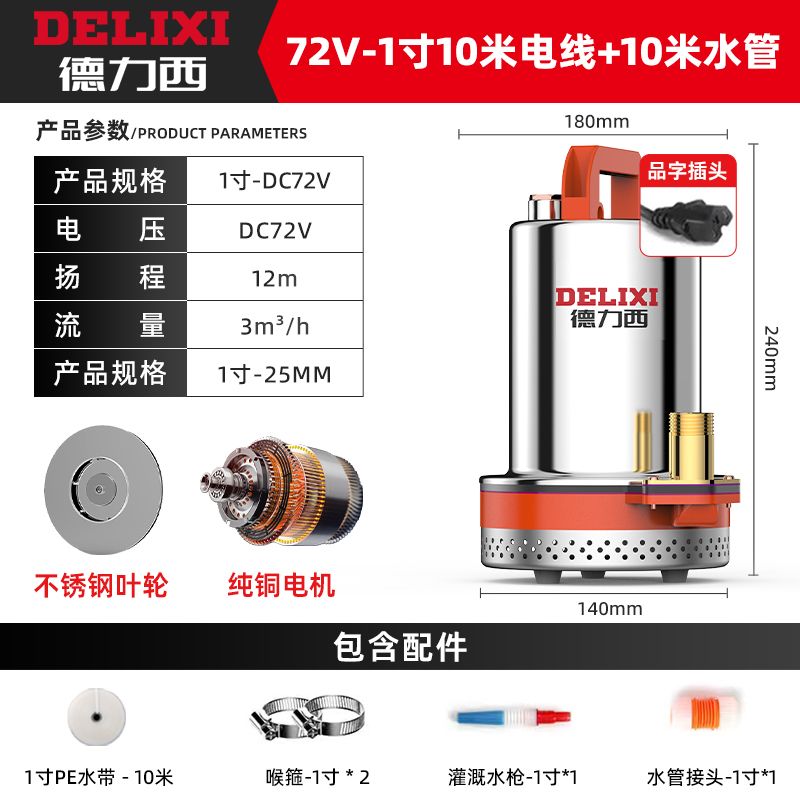 DELIXI
德力西

72V-1寸10米电线+10米水管

产品参数/PRODUCT PARAMETERS

| 产品规格 | 1寸-DC72V |
|---|---|
| 电　压 | DC72V |
| 扬　程 | 12m |
| 流　量 | $3m^3/h$ |
| 产品规格 | 1寸-25MM |

180mm

品字插头

DELIXI
德力西

240mm

140mm

不锈钢叶轮

纯铜电机

包含配件

1寸PE水带 - 10米

喉箍-1寸 * 2

灌溉水枪-1寸*1

水管接头-1寸*1