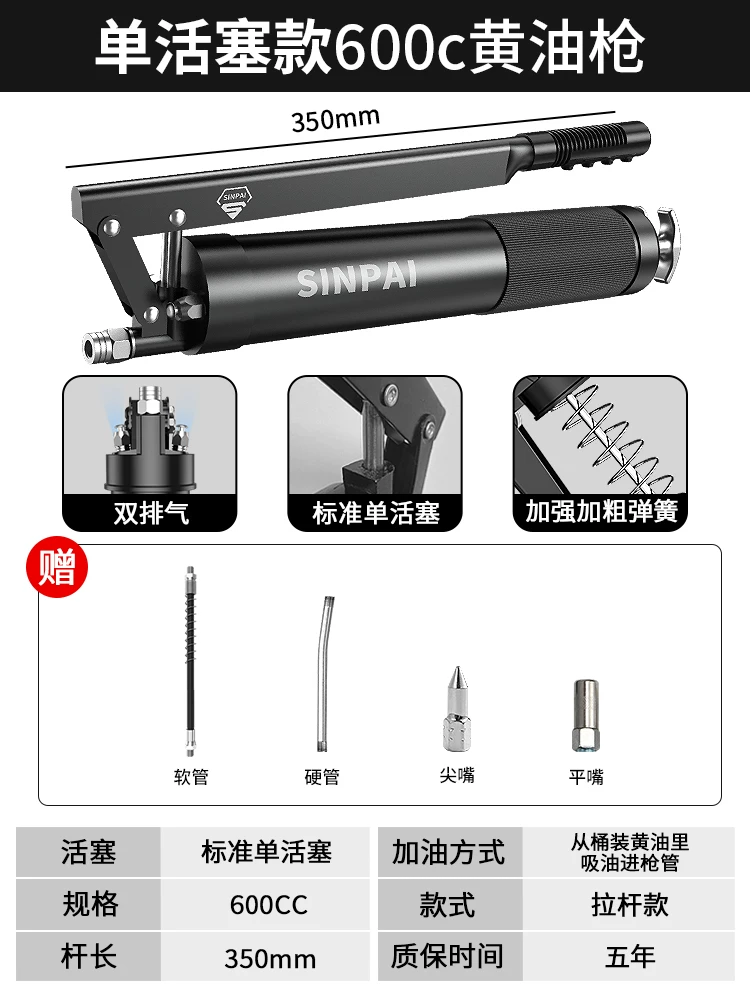 单活塞款600c黄油枪

350mm

SINPAI

SINPAI

双排气

标准单活塞

加强加粗弹簧

赠

软管

硬管

尖嘴

平嘴

| 活塞 | 标准单活塞 | 加油方式 | 从桶装黄油里吸油进枪管 |
|---|---|---|---|
| 规格 | 600CC | 款式 | 拉杆款 |
| 杆长 | 350mm | 质保时间 | 五年 |