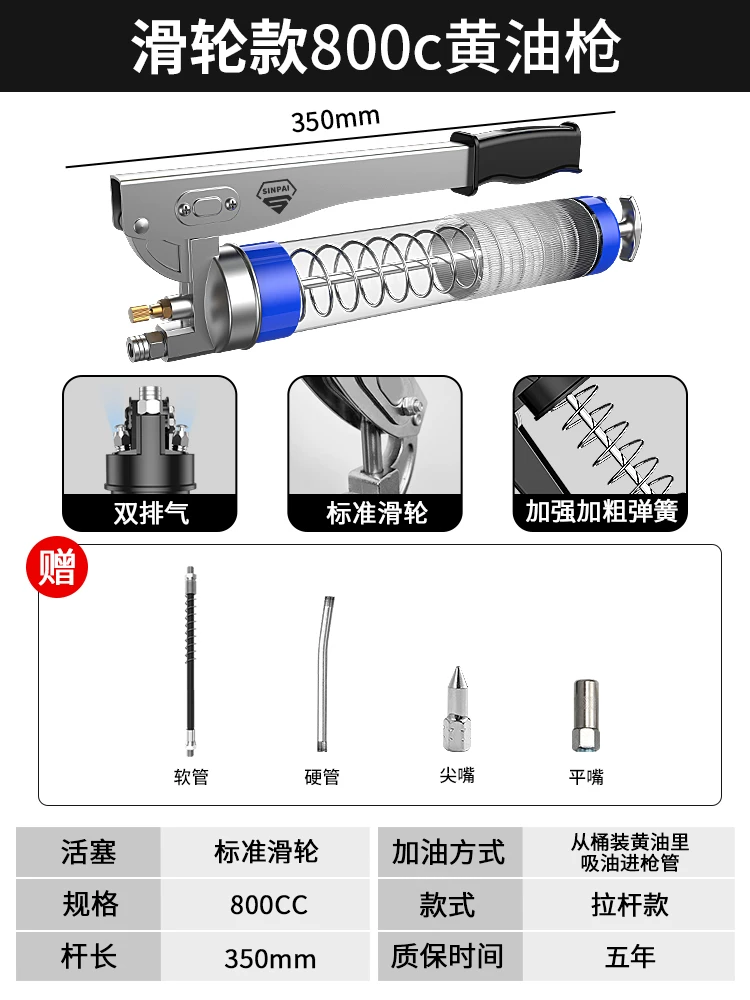 滑轮款800c黄油枪

350mm

SINPAI

双排气

标准滑轮

加强加粗弹簧

赠

软管

硬管

尖嘴

平嘴

| 活塞 | 标准滑轮 | 加油方式 | 从桶装黄油里吸油进枪管 |
|---|---|---|---|
| 规格 | 800CC | 款式 | 拉杆款 |
| 杆长 | 350mm | 质保时间 | 五年 |