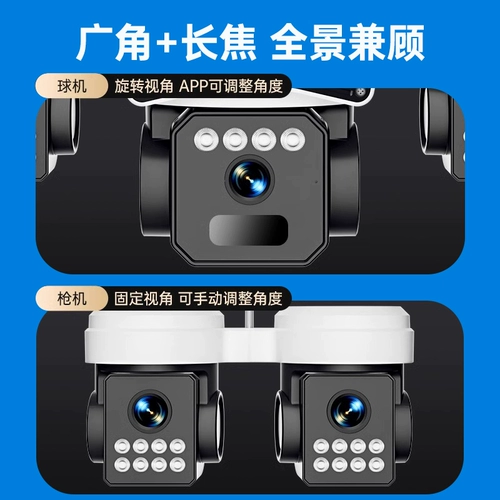 广角+长焦 全景兼顾

球机 旋转视角 APP可调整角度

枪机 固定视角 可手动调整角度