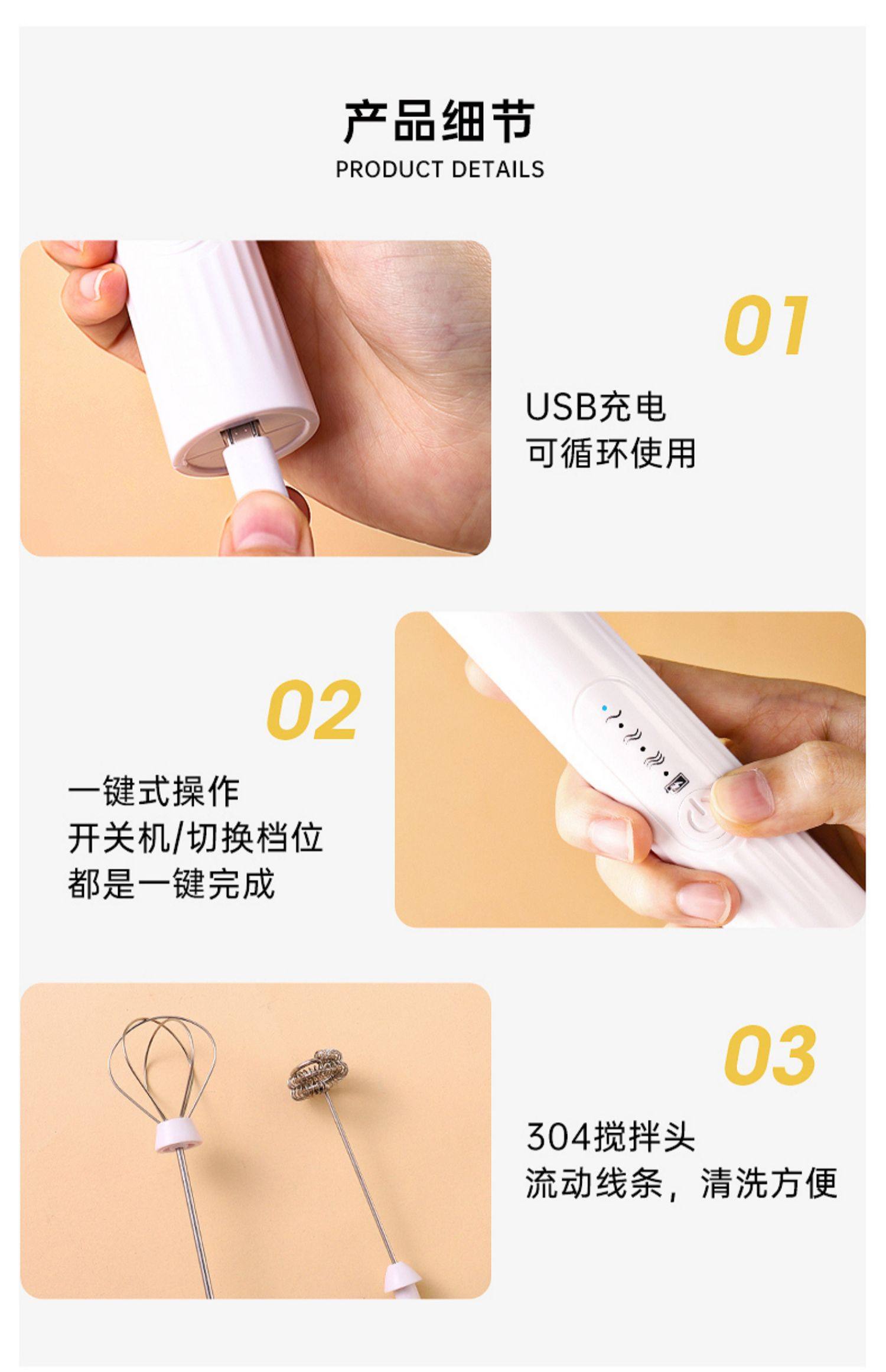 产品细节
PRODUCT DETAILS

01

USB充电
可循环使用

02

一键式操作
开关机/切换档位
都是一键完成

03

304搅拌头
流动线条，清洗方便