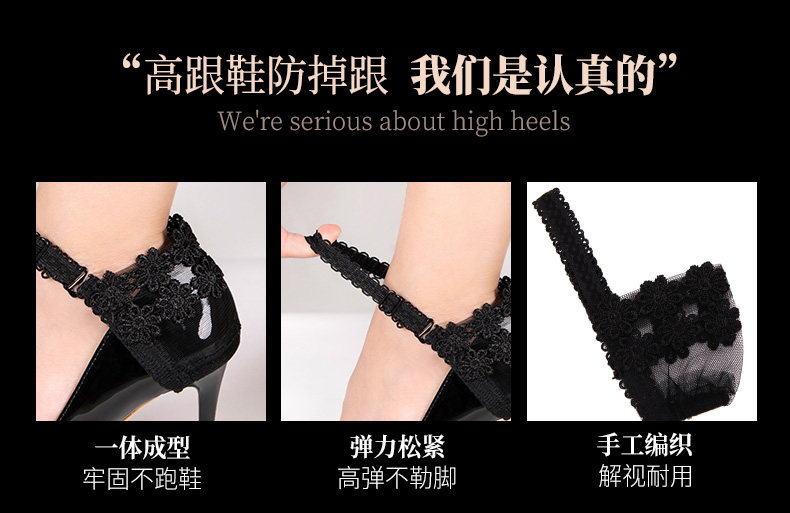 “高跟鞋防掉跟 我们是认真的”
We're serious about high heels

一体成型
牢固不跑鞋

弹力松紧
高弹不勒脚

手工编织
解视耐用