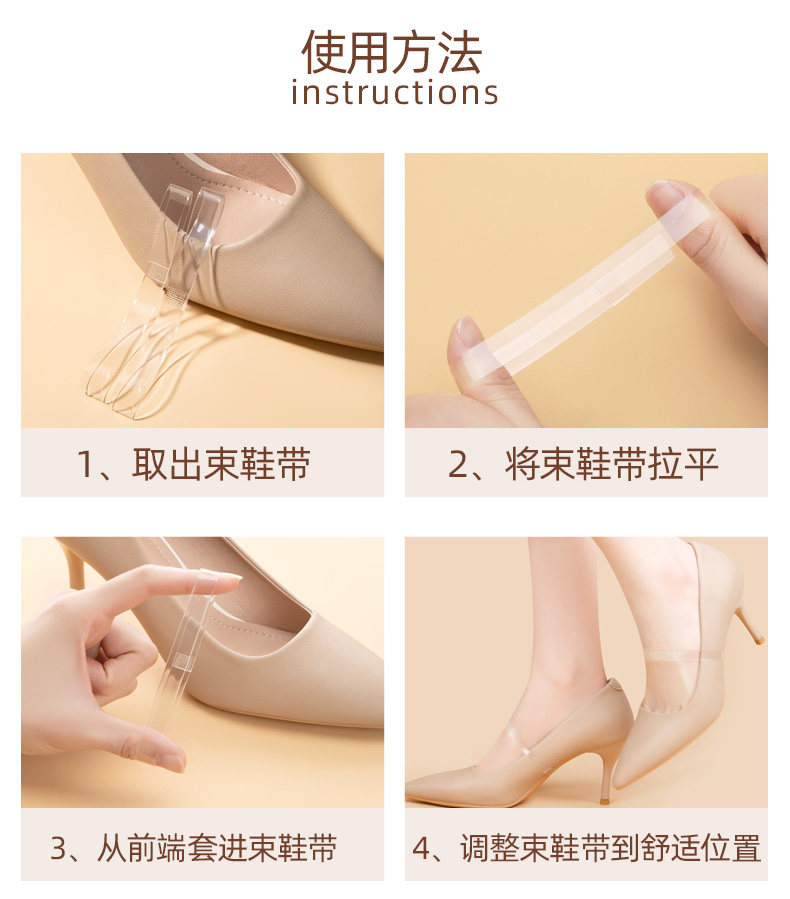 使用方法
instructions

1、取出束鞋带

2、将束鞋带拉平

3、从前端套进束鞋带

4、调整束鞋带到舒适位置