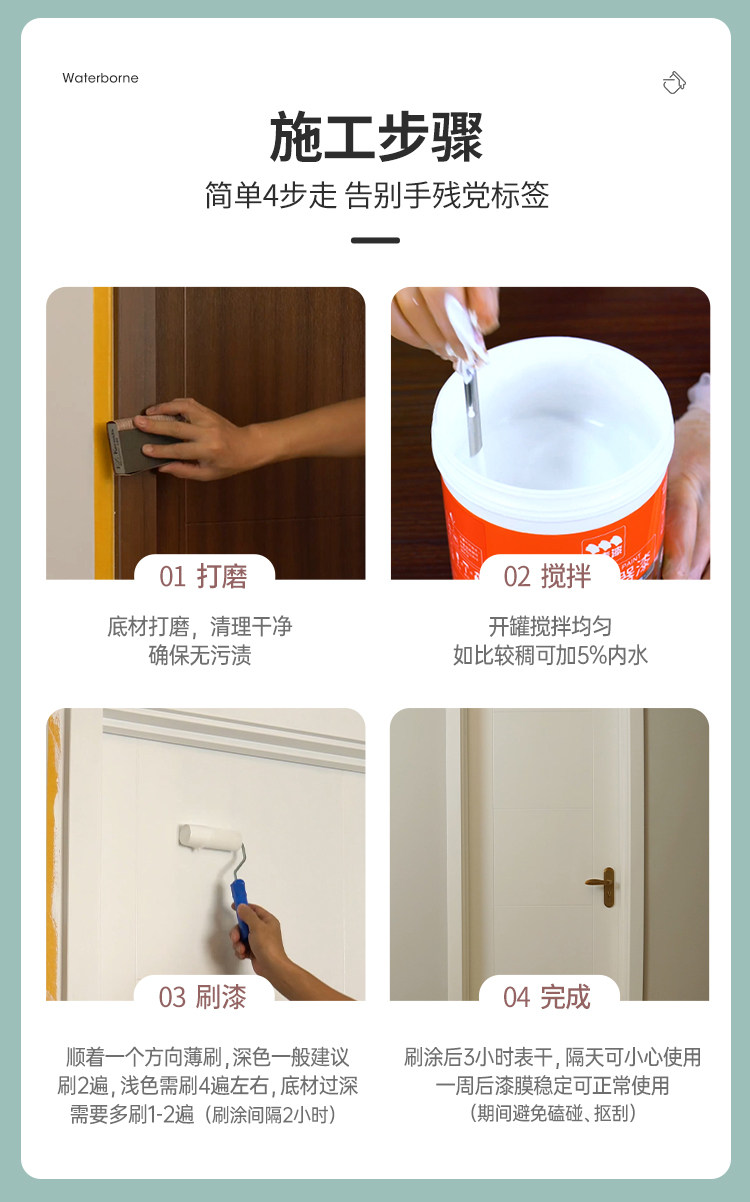 Waterborne

施工步骤

简单4步走 告别手残党标签

01 打磨

底材打磨，清理干净
确保无污渍

02 搅拌

开罐搅拌均匀
如比较稠可加5%内水

03 刷漆

顺着一个方向薄刷，深色一般建议刷2遍，浅色需刷4遍左右，底材过深需要多刷1-2遍（刷涂间隔2小时）

04 完成

刷涂后3小时表干，隔天可小心使用
一周后漆膜稳定可正常使用
（期间避免磕碰、抠刮）