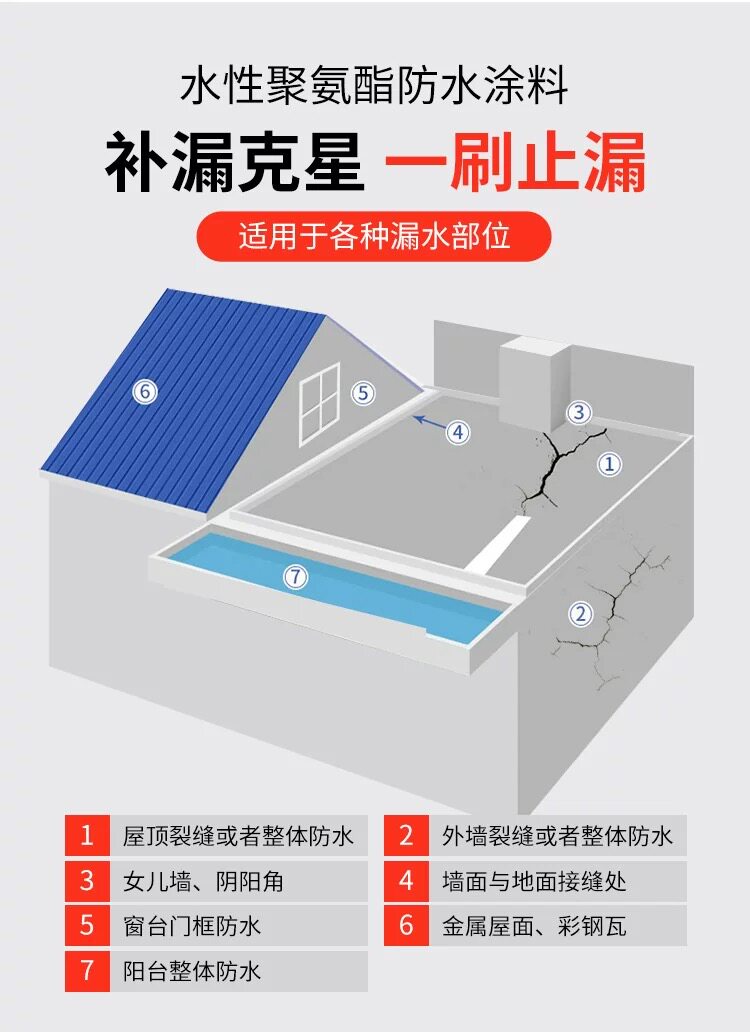 水性聚氨酯防水涂料

补漏克星 一刷止漏

适用于各种漏水部位

⑥ ⑤ ④ ③ ① ⑦ ②

1 屋顶裂缝或者整体防水
2 外墙裂缝或者整体防水
3 女儿墙、阴阳角
4 墙面与地面接缝处
5 窗台门框防水
6 金属屋面、彩钢瓦
7 阳台整体防水