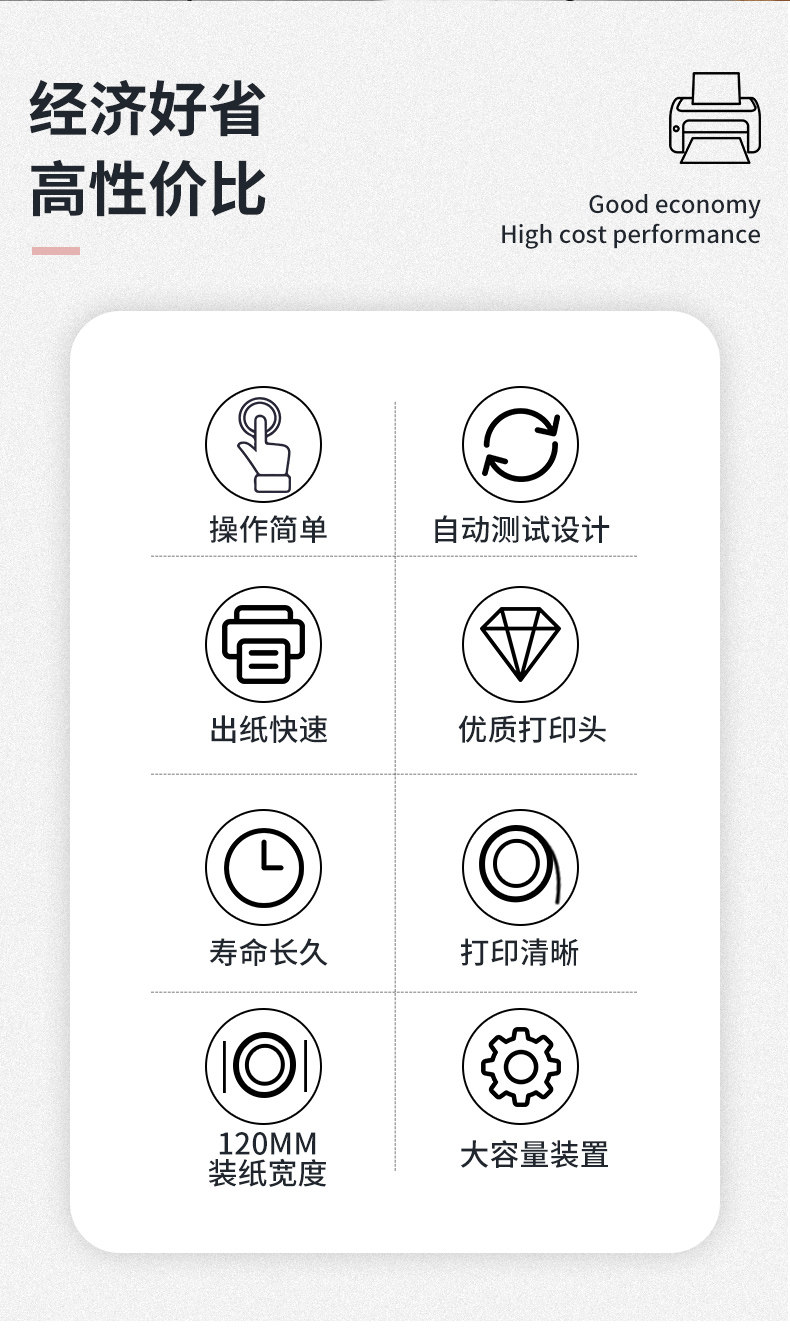 经济好省
高性价比

Good economy
High cost performance

操作简单

自动测试设计

出纸快速

优质打印头

寿命长久

打印清晰

120MM
装纸宽度

大容量装置