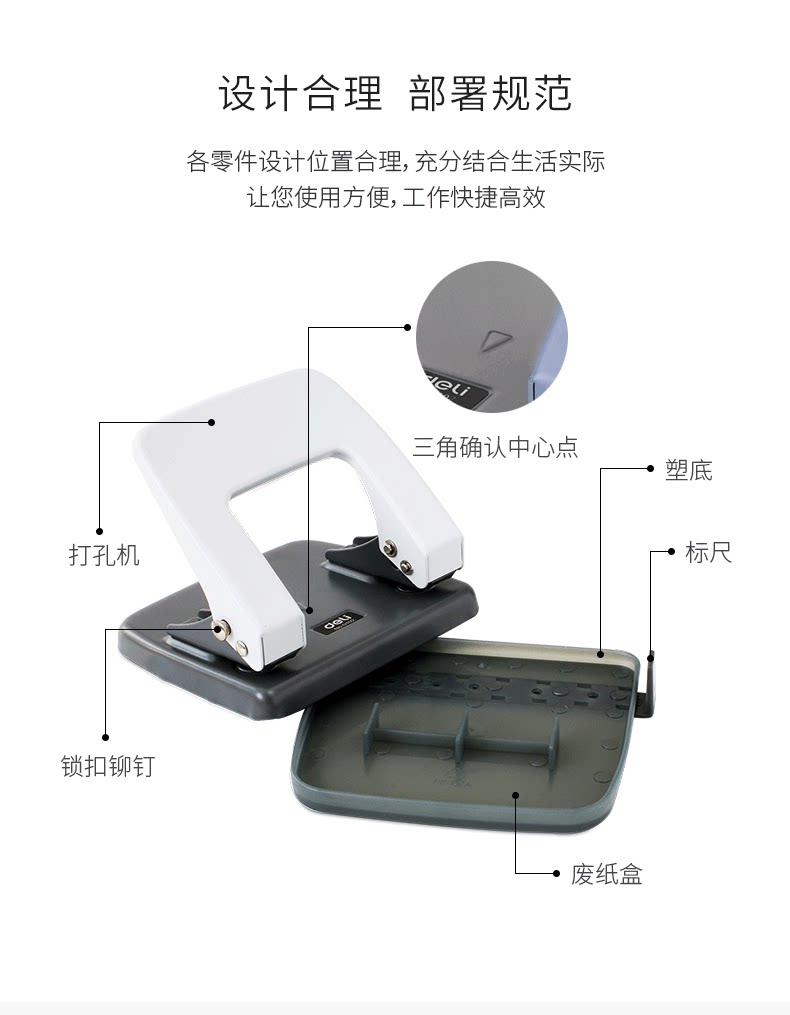 设计合理 部署规范

各零件设计位置合理，充分结合生活实际
让您使用方便，工作快捷高效

deli

三角确认中心点

塑底

标尺

打孔机

deli

锁扣铆钉

废纸盒