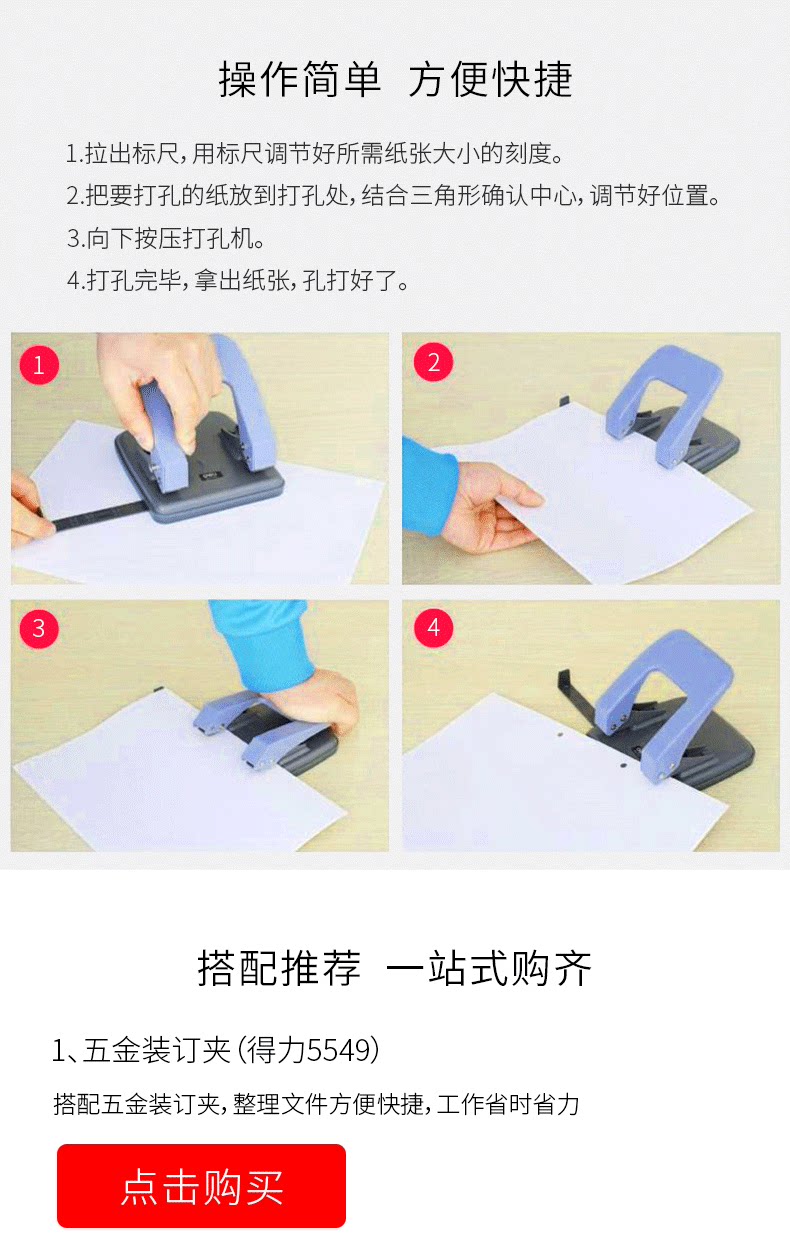 操作简单 方便快捷

1.拉出标尺,用标尺调节好所需纸张大小的刻度。
2.把要打孔的纸放到打孔处,结合三角形确认中心,调节好位置。
3.向下按压打孔机。
4.打孔完毕,拿出纸张,孔打好了。

1

2

3

4

搭配推荐 一站式购齐

1、五金装订夹(得力5549)

搭配五金装订夹,整理文件方便快捷,工作省时省力

点击购买