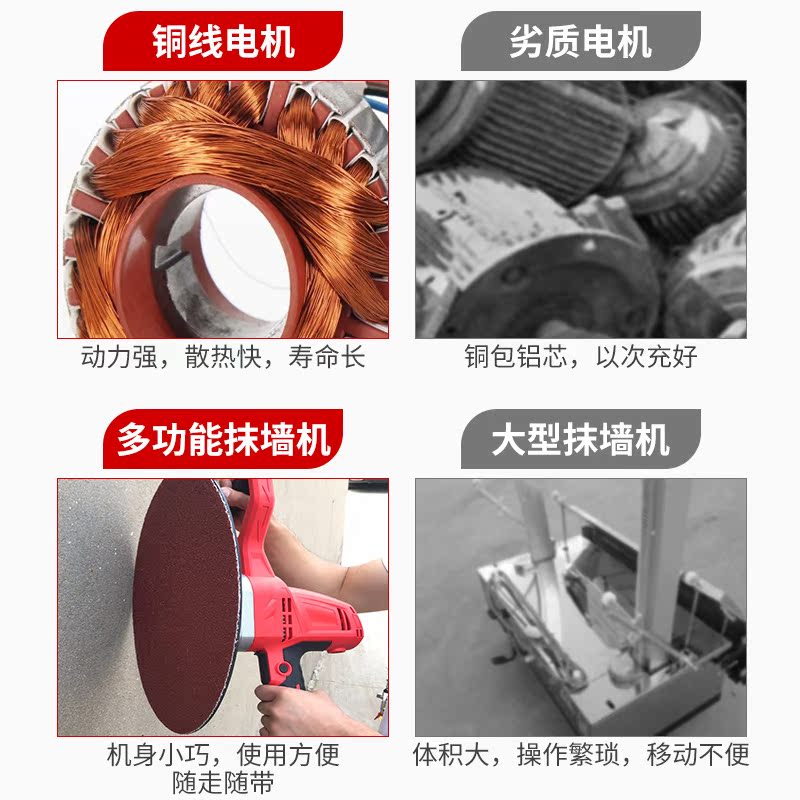 铜线电机

动力强，散热快，寿命长

劣质电机

铜包铝芯，以次充好

多功能抹墙机

机身小巧，使用方便
随走随带

大型抹墙机

体积大，操作繁琐，移动不便