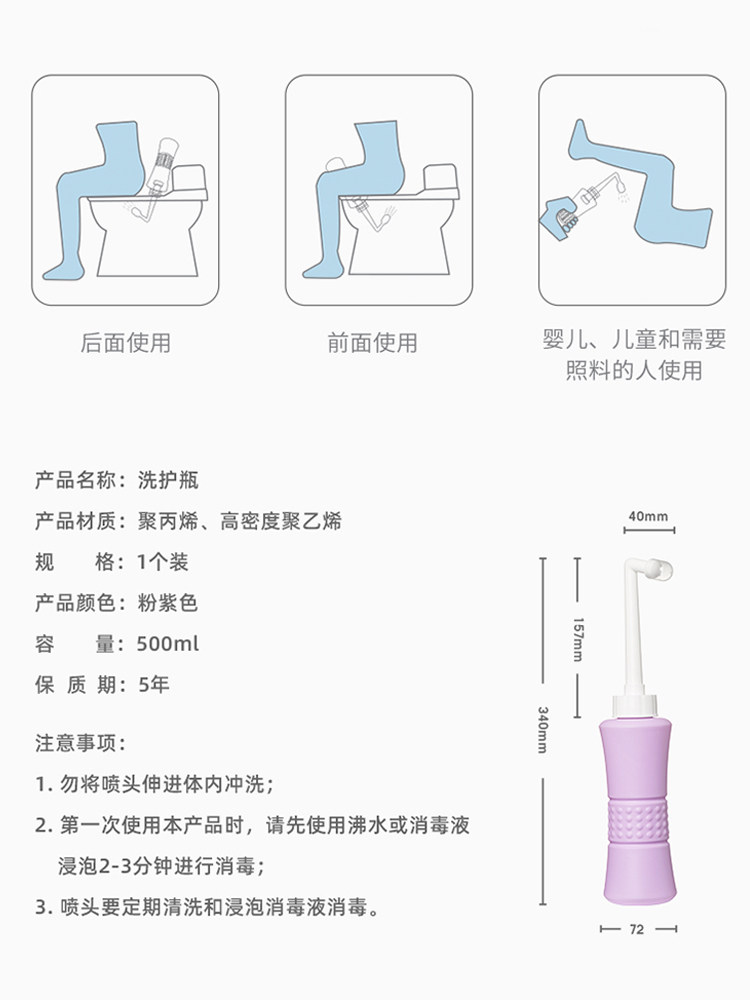 后面使用

前面使用

婴儿、儿童和需要照料的人使用

产品名称：洗护瓶
产品材质：聚丙烯、高密度聚乙烯
规　　格：1个装
产品颜色：粉紫色
容　　量：500ml
保 质 期：5年

注意事项：
1. 勿将喷头伸进体内冲洗；
2. 第一次使用本产品时，请先使用沸水或消毒液浸泡2-3分钟进行消毒；
3. 喷头要定期清洗和浸泡消毒液消毒。

40mm
157mm
340mm
72