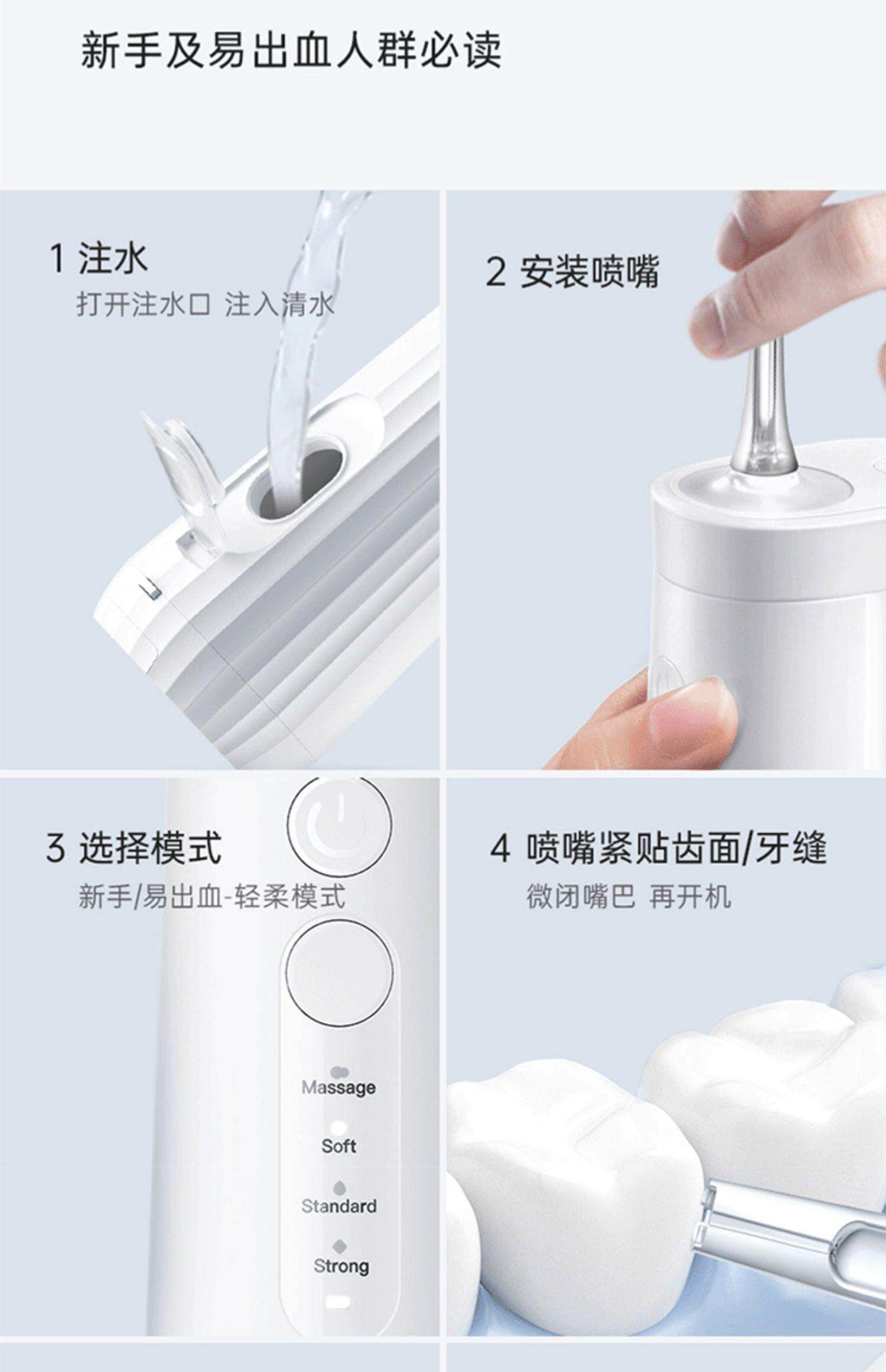 新手及易出血人群必读

1 注水
打开注水口 注入清水

2 安装喷嘴

3 选择模式
新手/易出血-轻柔模式

Massage
Soft
Standard
Strong

4 喷嘴紧贴齿面/牙缝
微闭嘴巴 再开机