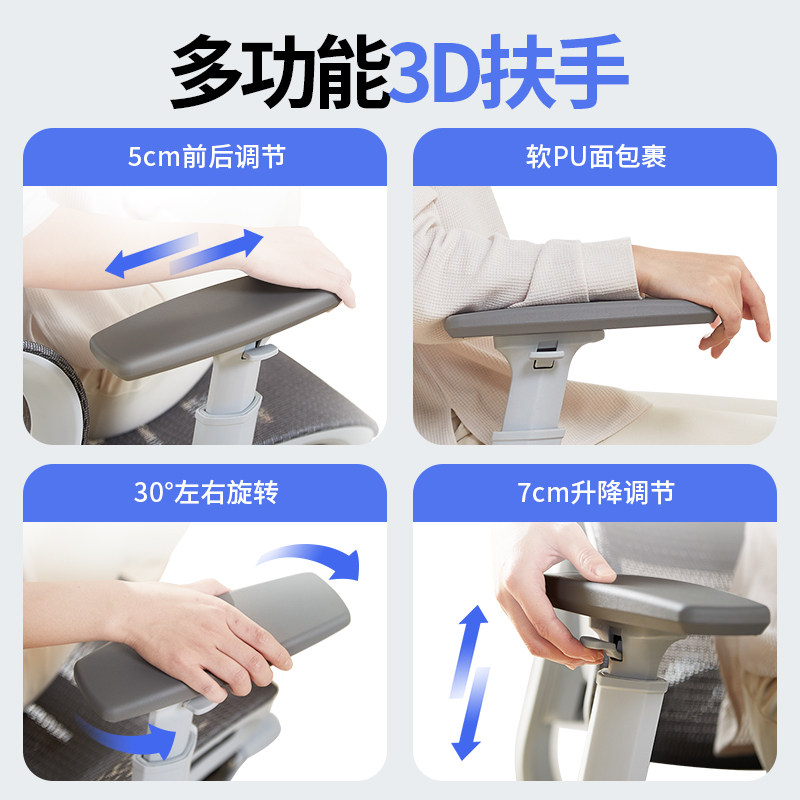 多功能3D扶手

5cm前后调节

软PU面包裹

30°左右旋转

7cm升降调节