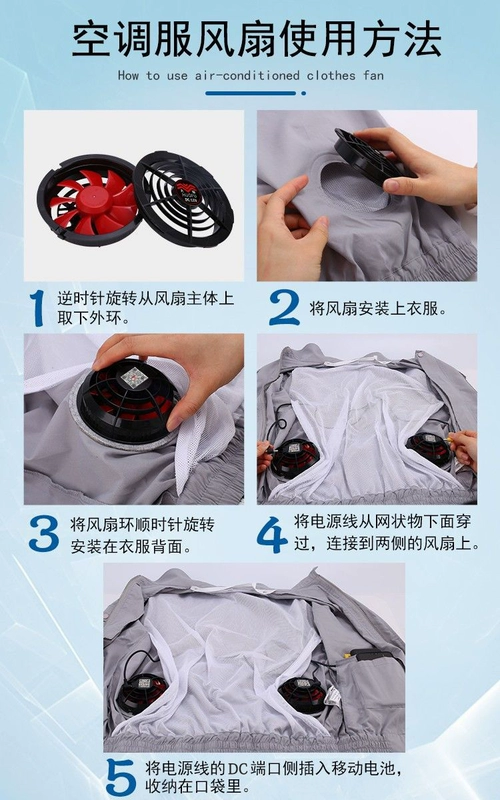 空调服风扇使用方法

How to use air-conditioned clothes fan

1 逆时针旋转从风扇主体上取下外环。

2 将风扇安装上衣服。

3 将风扇环顺时针旋转安装在衣服背面。

4 将电源线从网状物下面穿过，连接到两侧的风扇上。

5 将电源线的DC端口侧插入移动电池，收纳在口袋里。