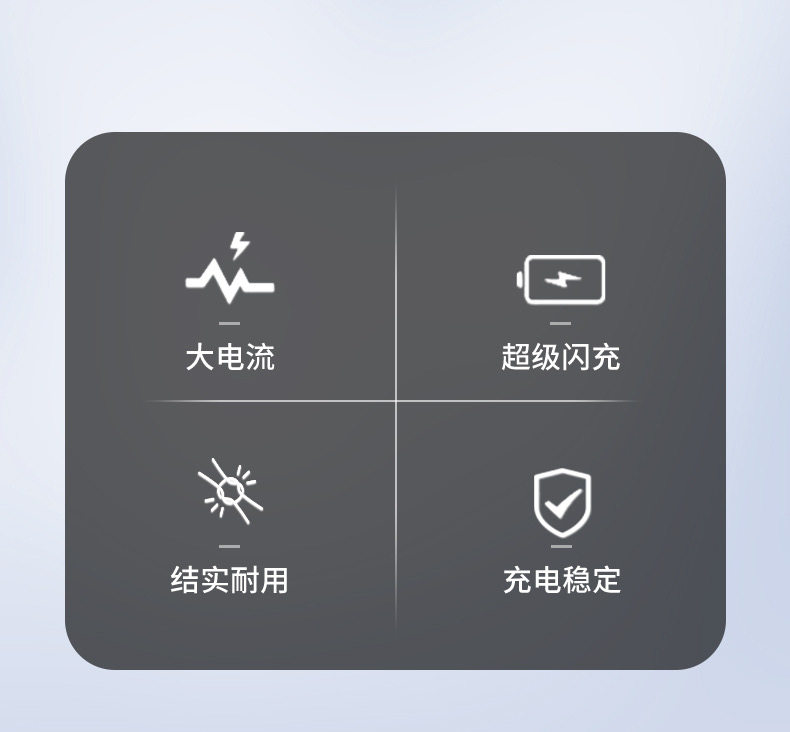 大电流

超级闪充

结实耐用

充电稳定