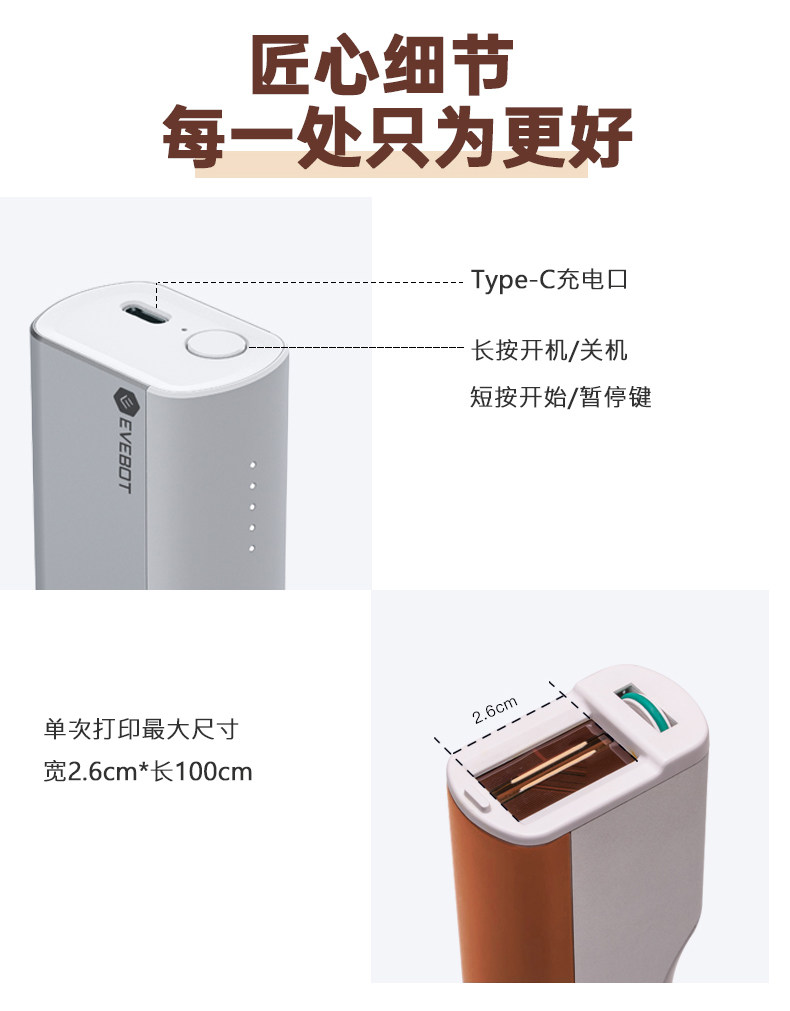 匠心细节
每一处只为更好

Type-C充电口

长按开机/关机
短按开始/暂停键

EVEBOT

单次打印最大尺寸
宽2.6cm*长100cm

2.6cm